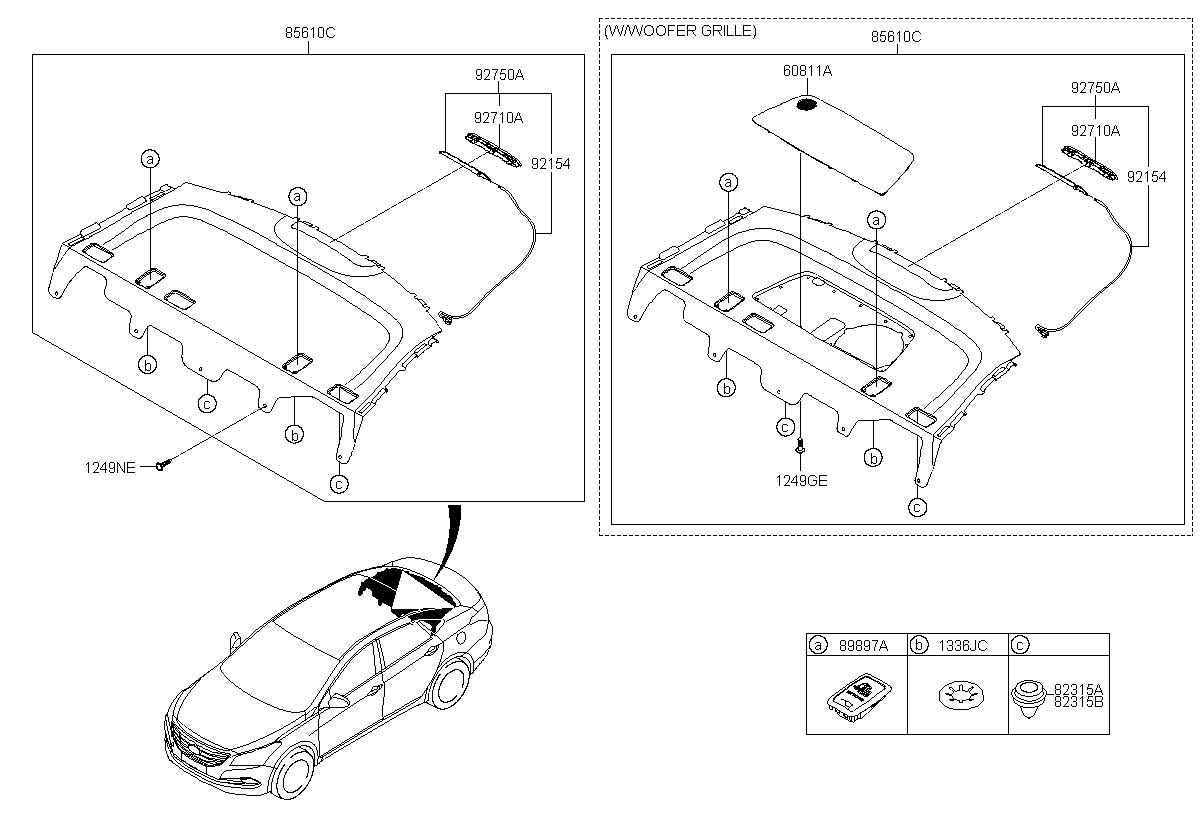 85610C

92750A
92710A
92154
a
a
b
c
b
c
1249NE

(W/WOOFER GRILLE)
85610C
60811A
92750A
92710A
92154
a
a
b
c
b
c
1249GE

| a 89897A | b 1336JC | c |
|---|---|---|
| | | 82315A 82315B |