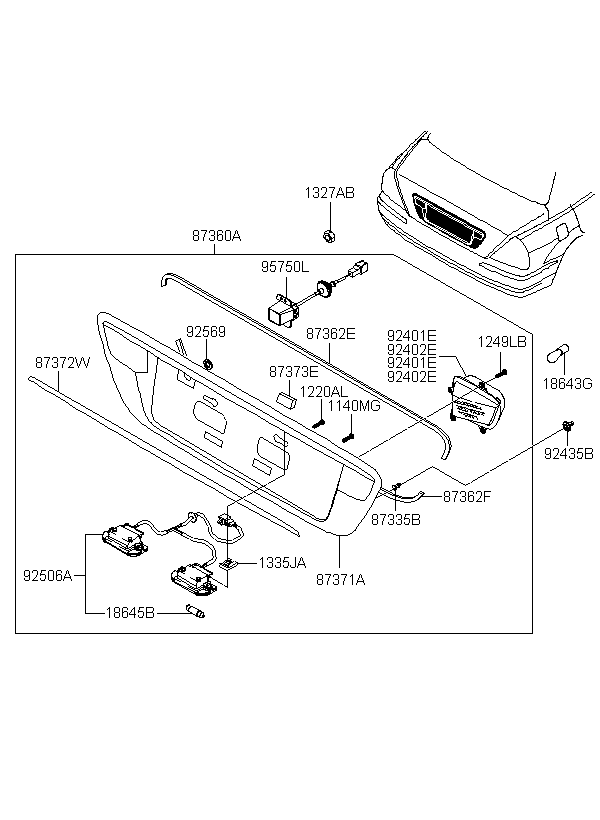 1327AB

87360A

95750L

92569

87362E

92401E
92402E
92401E
92402E

1249LB

87372W

87373E

1220AL

1140MG

18643G

92435B

87362F

87335B

92506A

1335JA

87371A

18645B