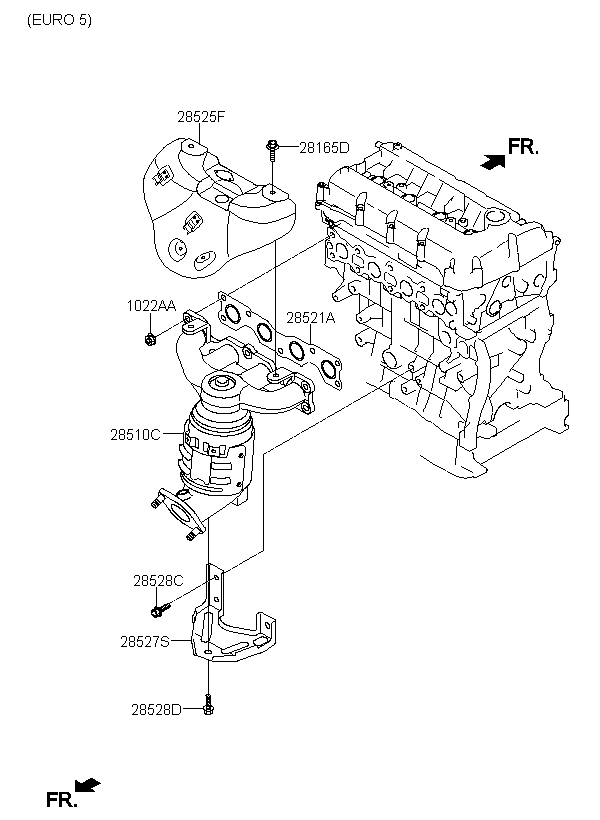 (EURO 5)

28525F

28165D

FR.

1022AA

28521A

28510C

28528C

28527S

28528D

FR.