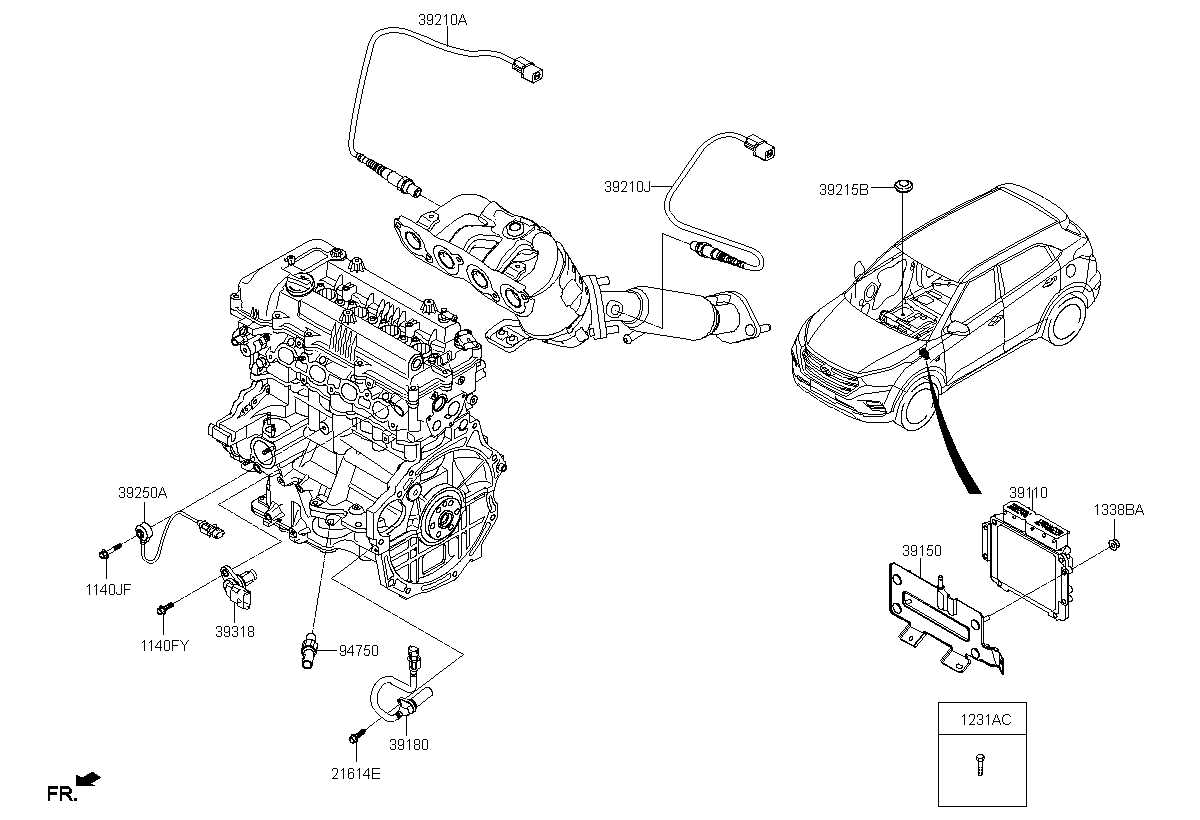 39210A

39210J

39215B

39250A

1140JF

1140FY

39318

94750

39180

21614E

39110

1338BA

39150

1231AC

FR.