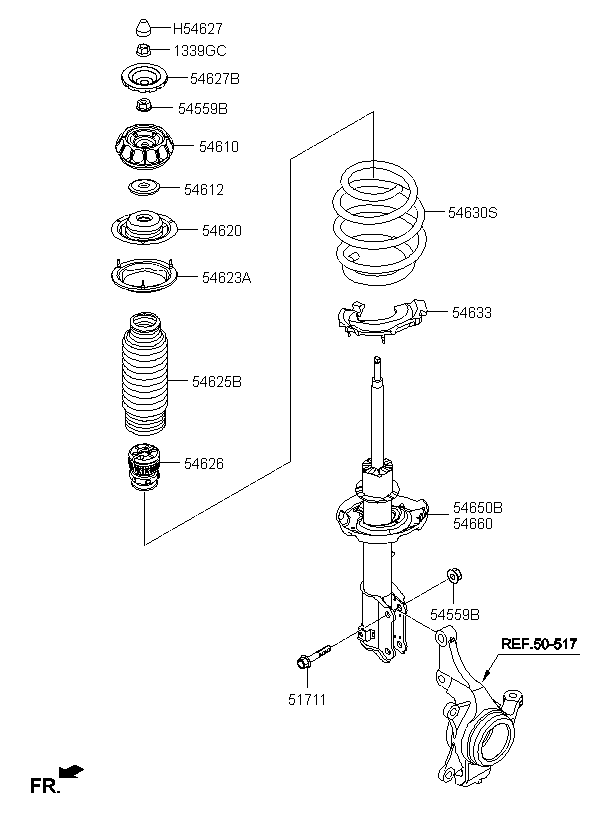 H54627
1339GC
54627B
54559B
54610
54612
54620
54623A
54625B
54626
54630S
54633
54650B
54660
54559B
REF.50-517
51711
FR.