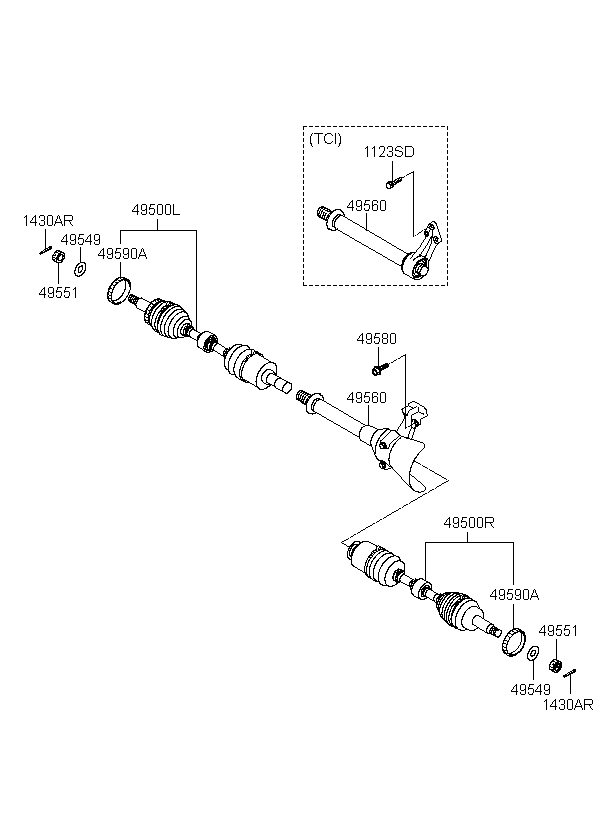 (TCI)
1123SD
49560
1430AR
49500L
49549
49590A
49551
49580
49560
49500R
49590A
49551
49549
1430AR