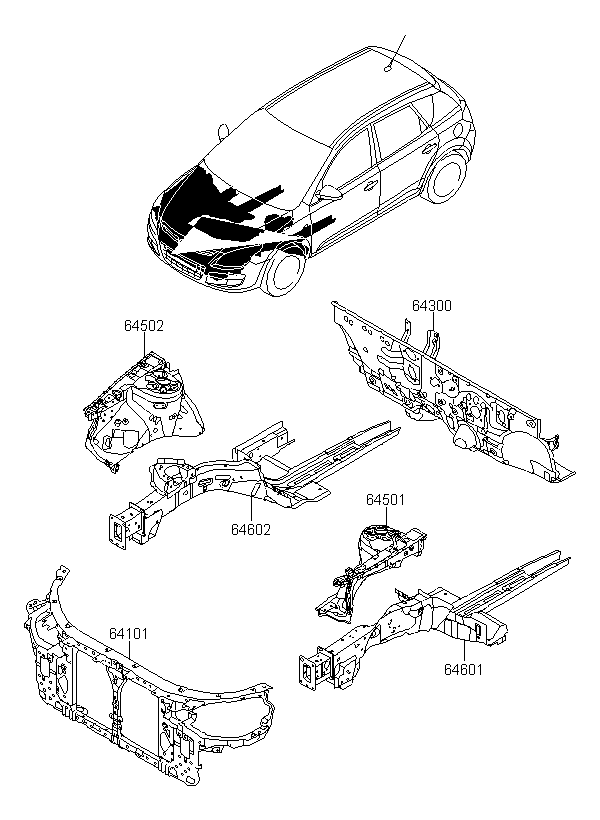 64502

64300

64602

64501

64101

64601