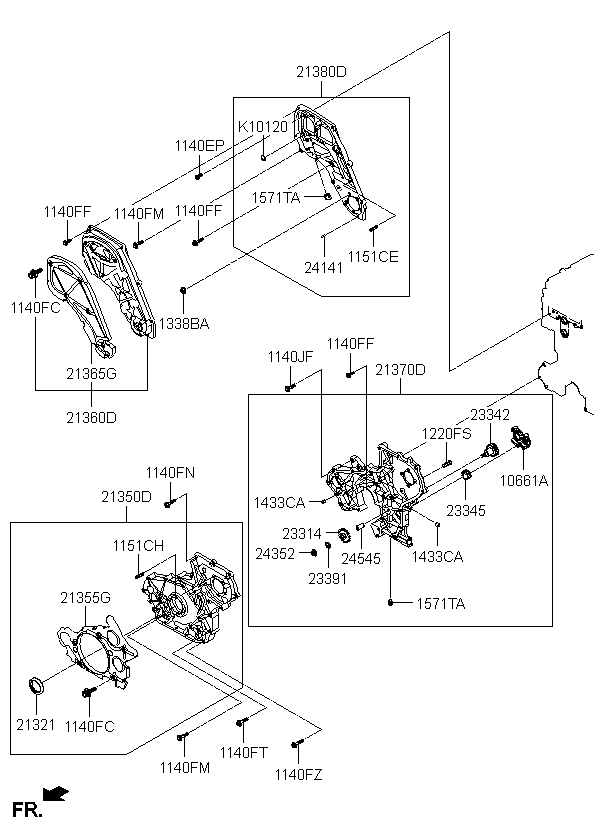 21380D
K10120
1140EP
1571TA
1140FF
1140FM
1140FF
24141
1151CE
1140FC
1338BA
21365G
21360D
1140JF
1140FF
21370D
23342
1220FS
10661A
1433CA
23345
23314
24352
24545
1433CA
23391
1571TA
1140FN
21350D
1151CH
21355G
21321
1140FC
1140FM
1140FT
1140FZ
FR.