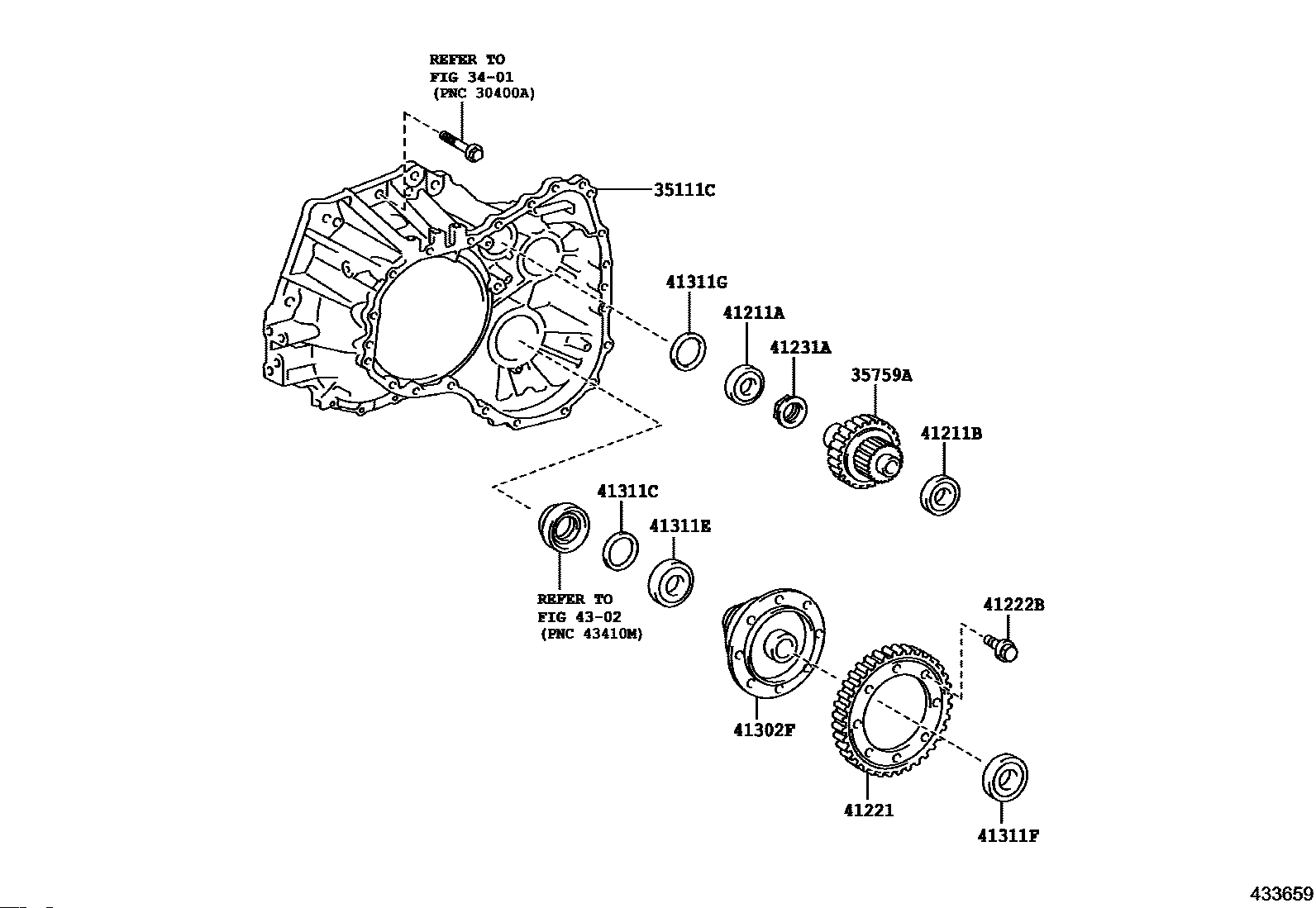 REFER TO
FIG 34-01
(PNC 30400A)

35111C

41311G

41211A

41231A

35759A

41211B

41311C

41311E

REFER TO
FIG 43-02
(PNC 43410M)

41222B

41302F

41221

41311F

433659