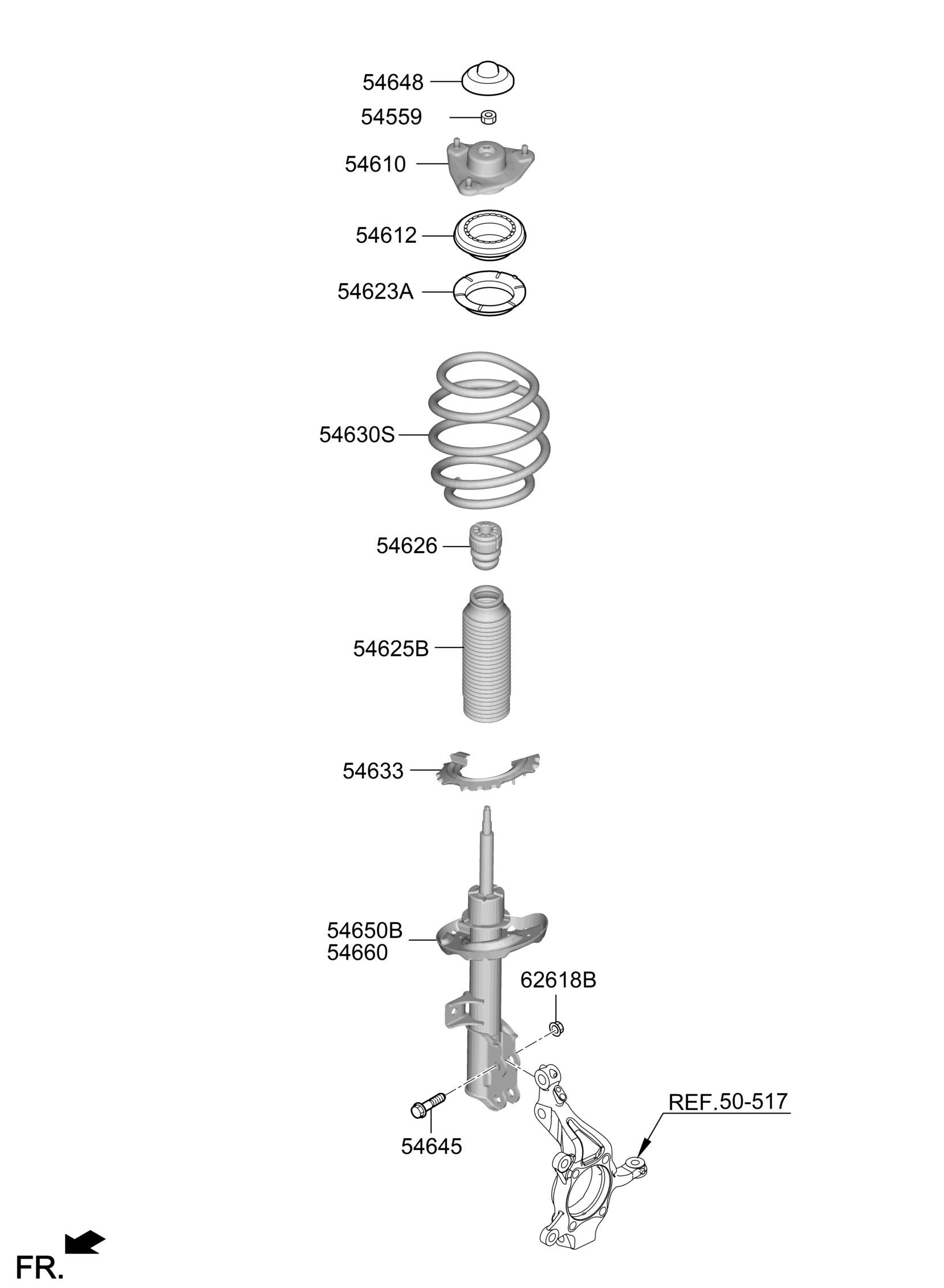 54648
54559
54610
54612
54623A
54630S
54626
54625B
54633
54650B
54660
62618B
REF.50-517
54645
FR.