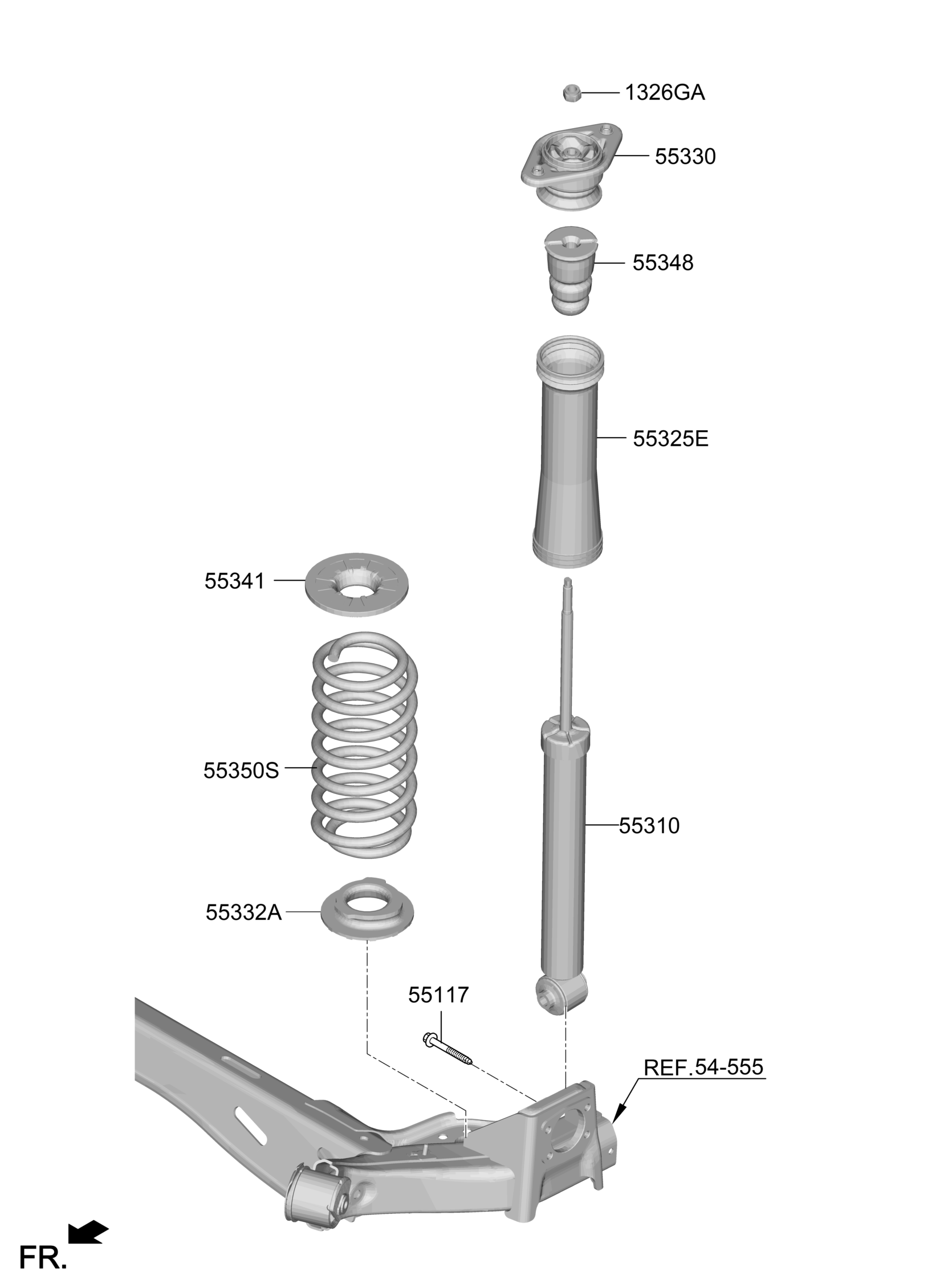 1326GA

55330

55348

55325E

55341

55350S

55310

55332A

55117

REF.54-555

FR.