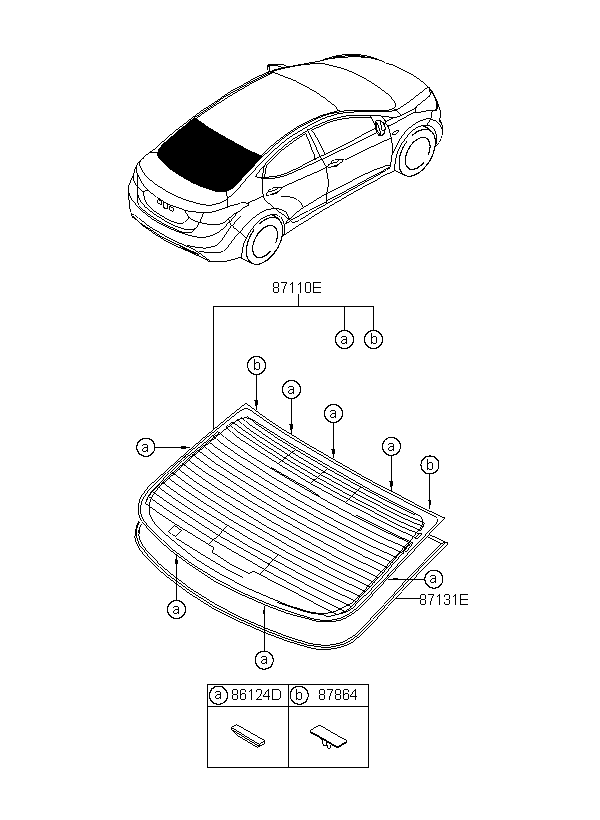 87110E

a b

b
a
a
a
a
b

a
87131E
a
a

| a 86124D | b 87864 |
|---|---|
| | |