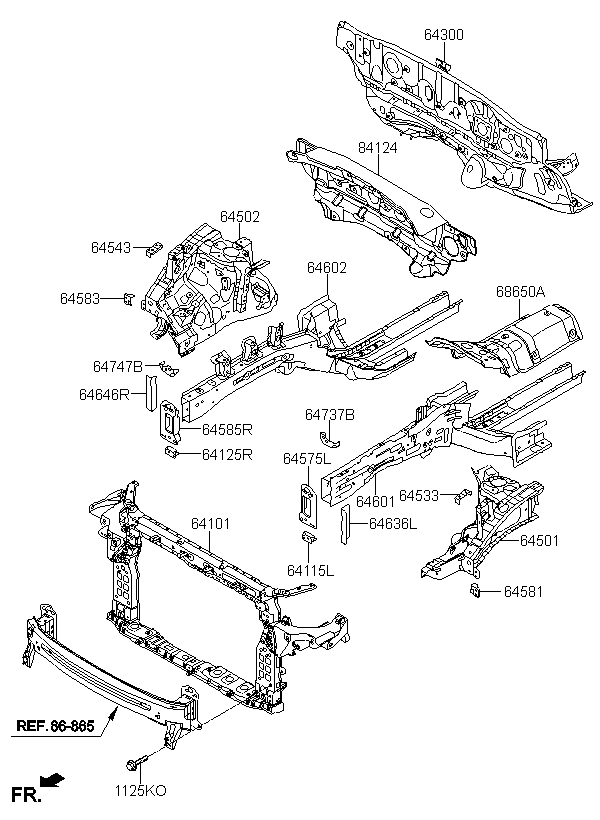 64300
84124
64502
64543
64583
64602
68650A
64747B
64646R
64585R
64125R
64737B
64575L
64601
64533
64636L
64501
64115L
64581
64101
REF.86-865
1125KO
FR.