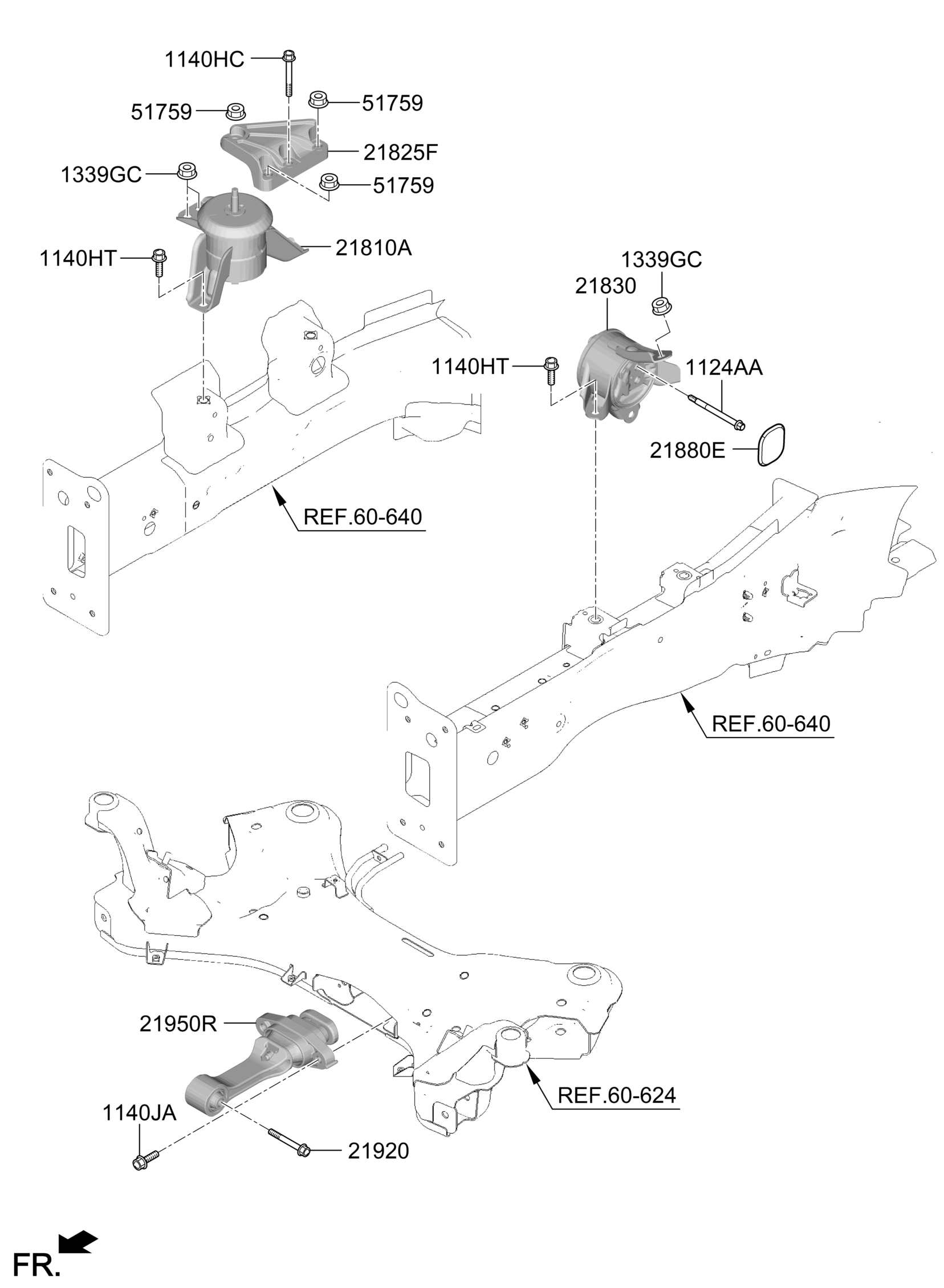 1140HC
51759
51759
21825F
1339GC
51759
21810A
1140HT
1339GC
21830
1140HT
1124AA
21880E
REF.60-640
REF.60-640
21950R
REF.60-624
1140JA
21920
FR.