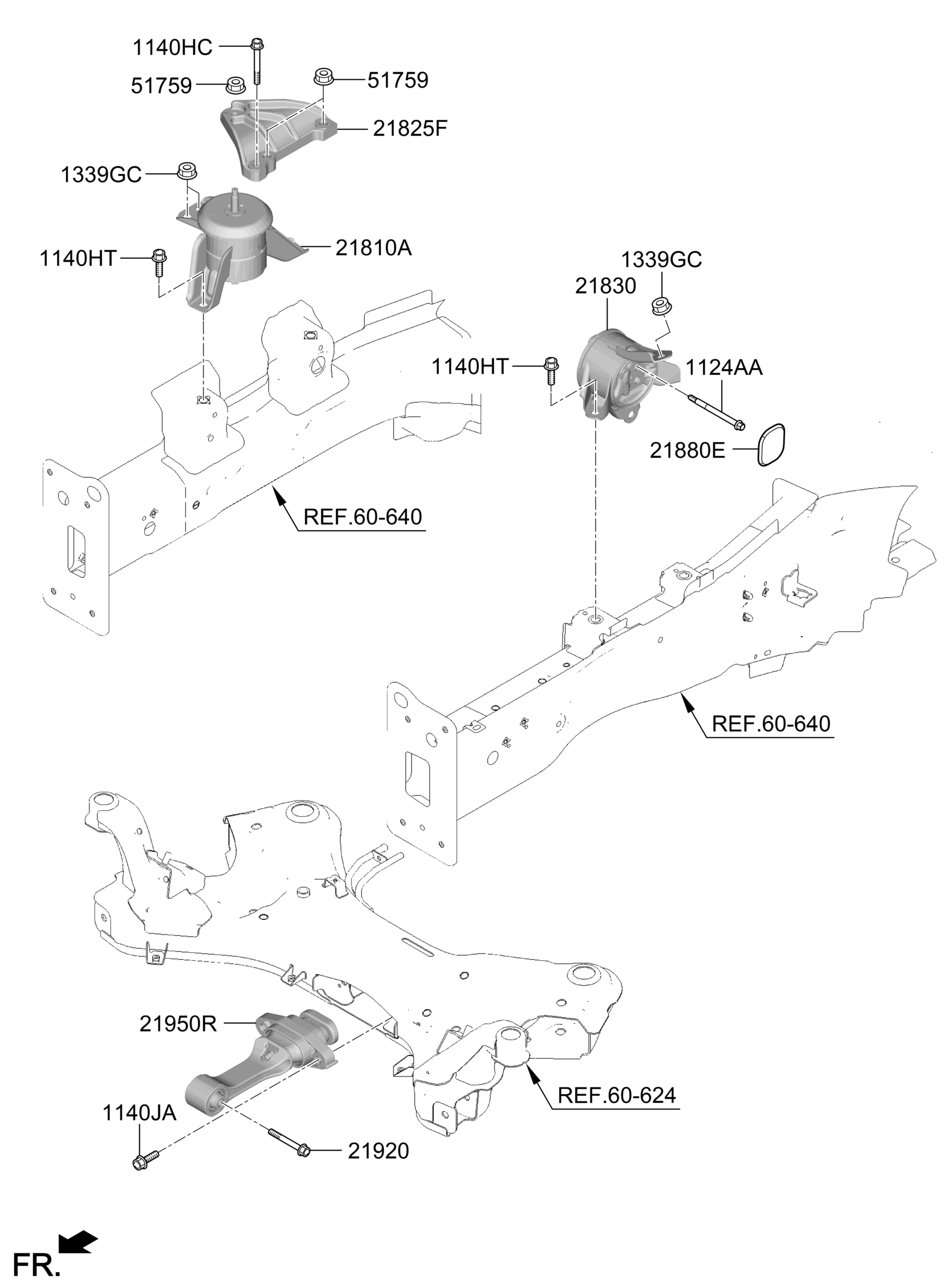 1140HC
51759
51759
21825F
1339GC
21810A
1140HT
1339GC
21830
1140HT
1124AA
21880E
REF.60-640
REF.60-640
21950R
REF.60-624
1140JA
21920
FR.