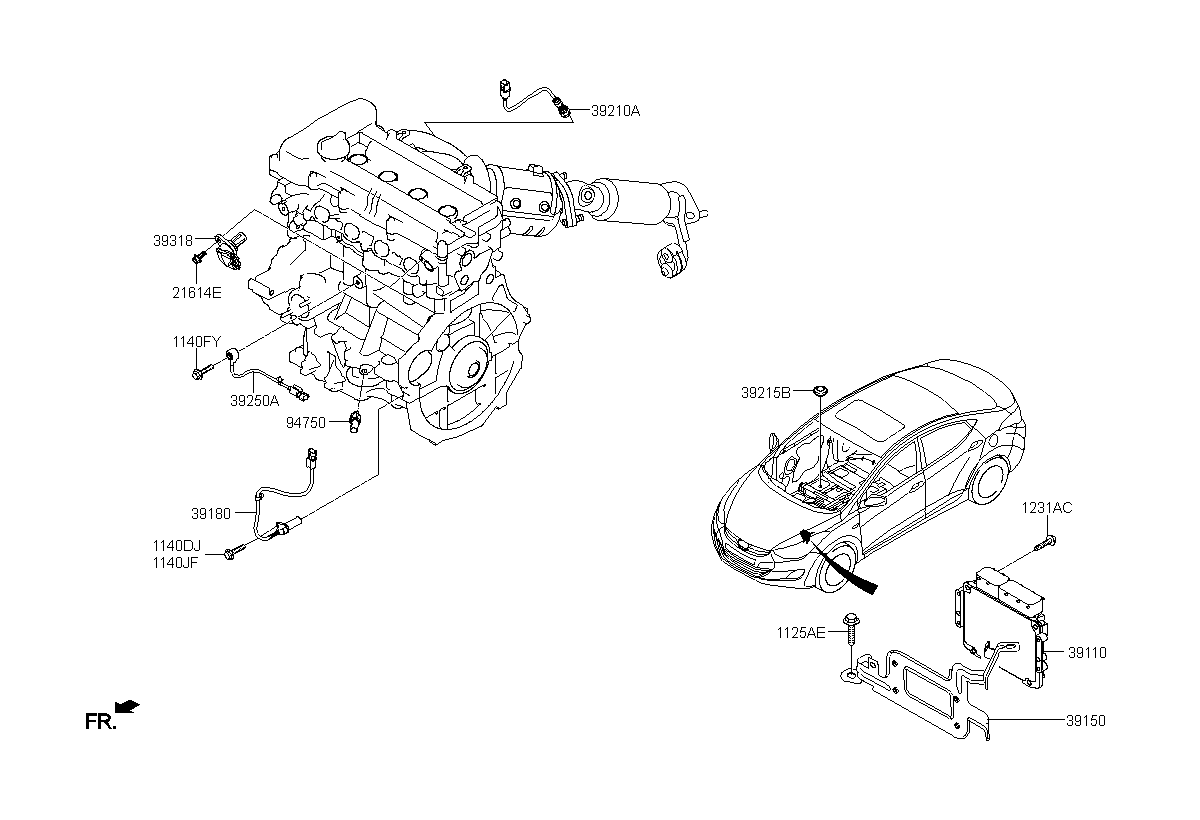 39210A

39318

21614E

1140FY

39250A

94750

39180

1140DJ
1140JF

39215B

1231AC

1125AE

39110

39150

FR.