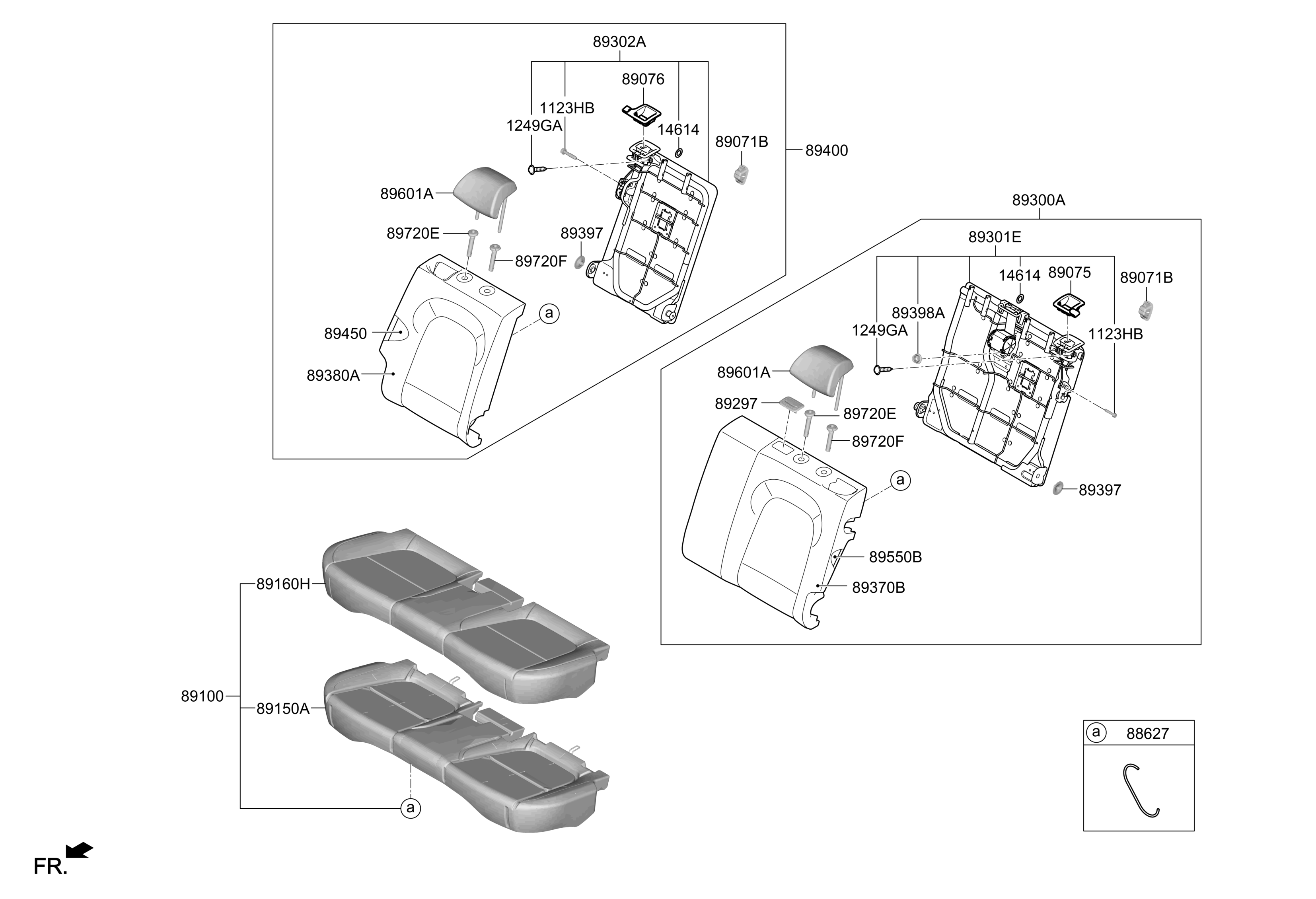 89302A
89076
1123HB
1249GA
14614
89071B
89400
89601A
89720E
89397
89720F
a
89450
89380A
89300A
89301E
14614
89075
89071B
89398A
1249GA
1123HB
89601A
89297
89720E
89720F
a
89397
89550B
89370B
89160H
89100
89150A
a
a
88627
FR.