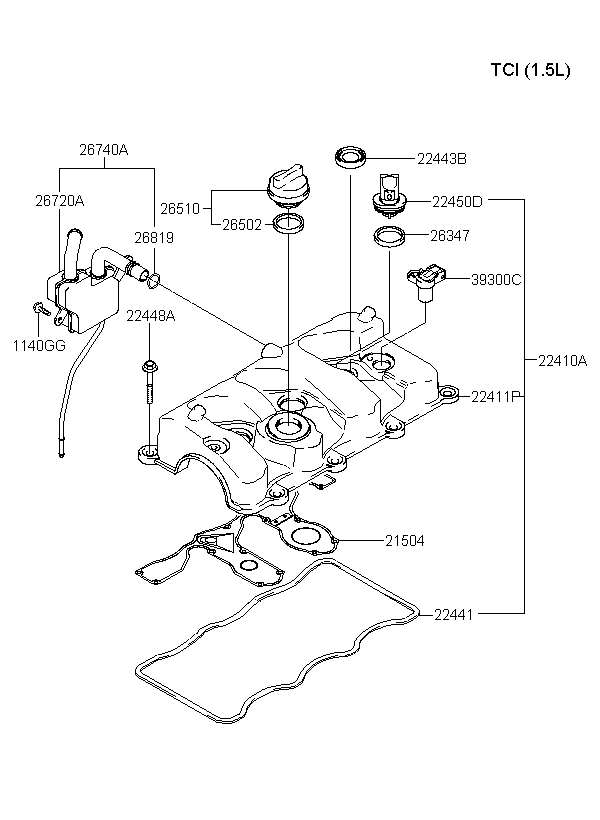 TCI (1.5L)

26740A
26720A
26819
1140GG
22448A
26510
26502
22443B
22450D
26347
39300C
22410A
22411P
21504
22441