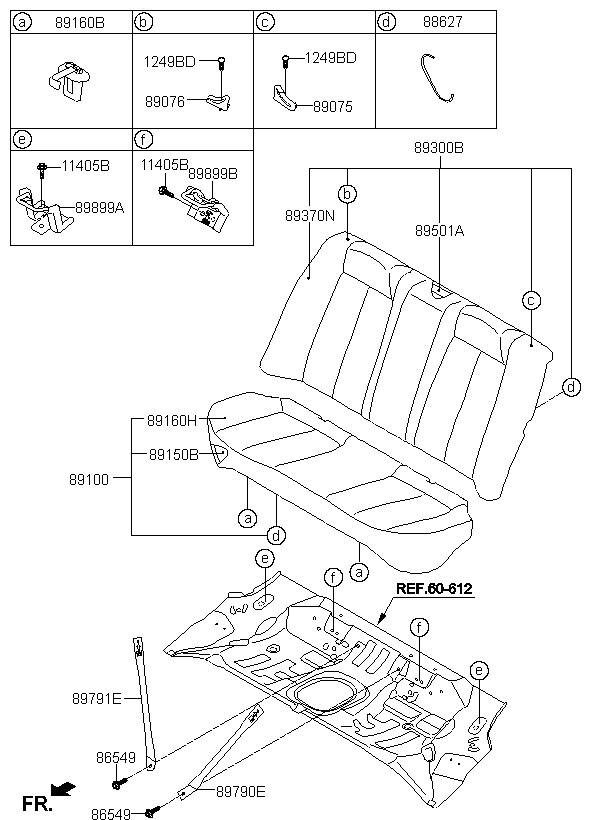 a 89160B

b 1249BD 89076

c 1249BD 89075

d 88627

e 11405B 89899A

f 11405B 89899B

89300B
b
89370N
89501A
c
d
89160H
89150B
89100
a
d
a
e
f
REF.60-612
f
e
89791E
86549
89790E
86549
FR.