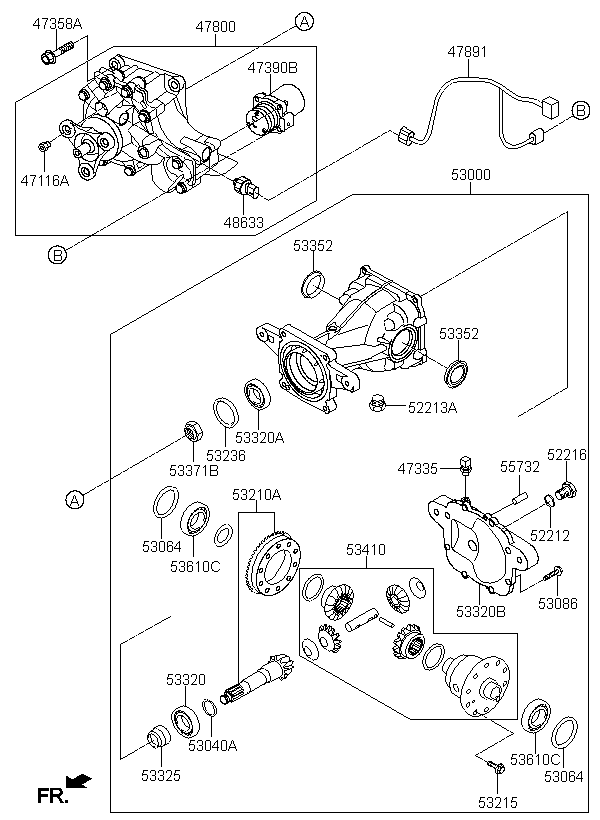 47358A
47800
A
47390B
47891
B
47116A
48633
B
53000
53352
53352
52213A
53320A
53236
53371B
A
47335
55732
52216
52212
53210A
53064
53610C
53410
53320B
53086
53320
53040A
53325
53610C
53064
53215
FR.