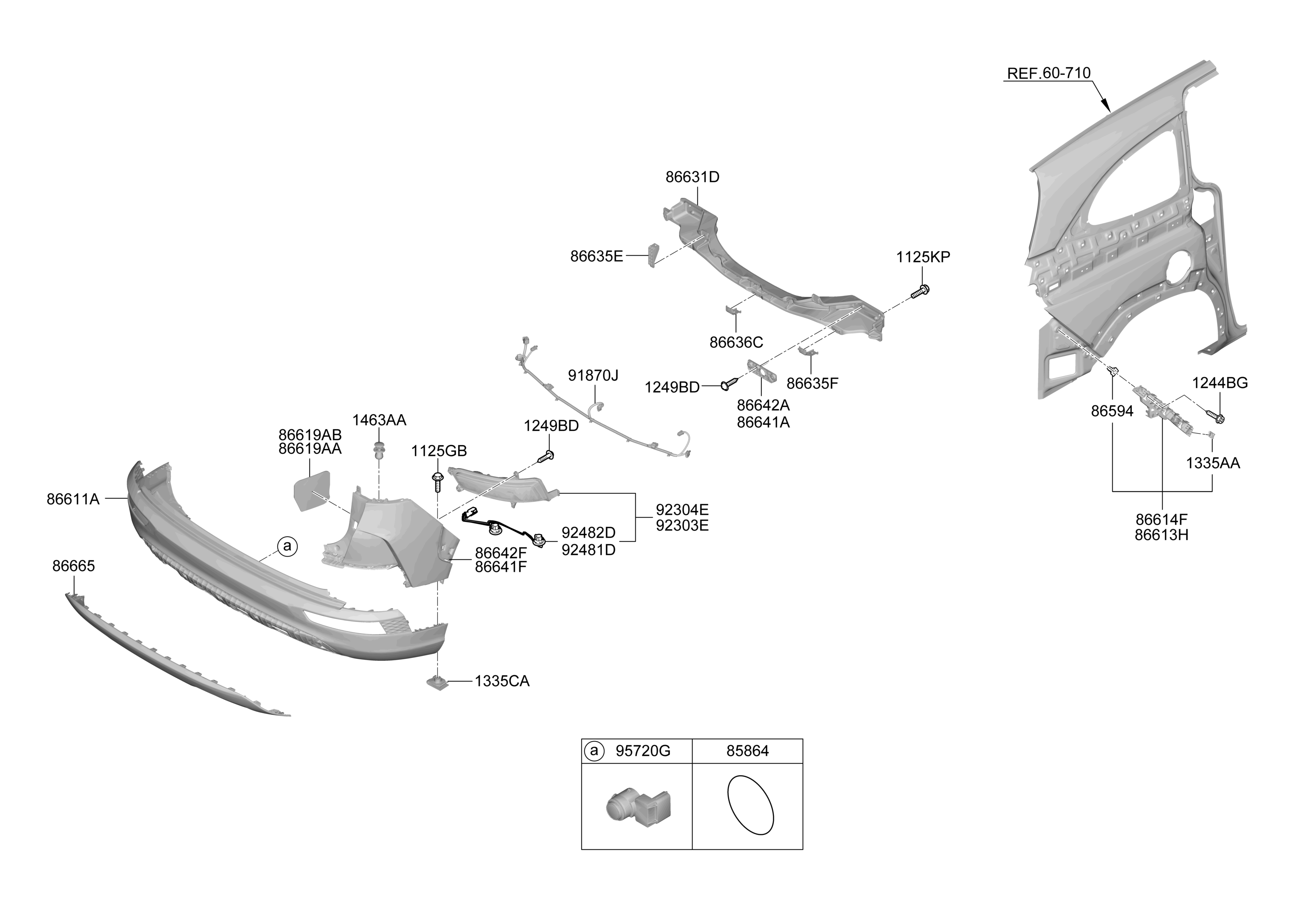 REF.60-710

86631D

86635E

1125KP

86636C

91870J

1249BD

86635F

86642A
86641A

1244BG

86594

1335AA

86614F
86613H

1463AA

86619AB
86619AA

1249BD

1125GB

86611A

92304E
92303E

92482D
92481D

a

86642F
86641F

86665

1335CA

| a 95720G | 85864 |
|---|---|
| | |