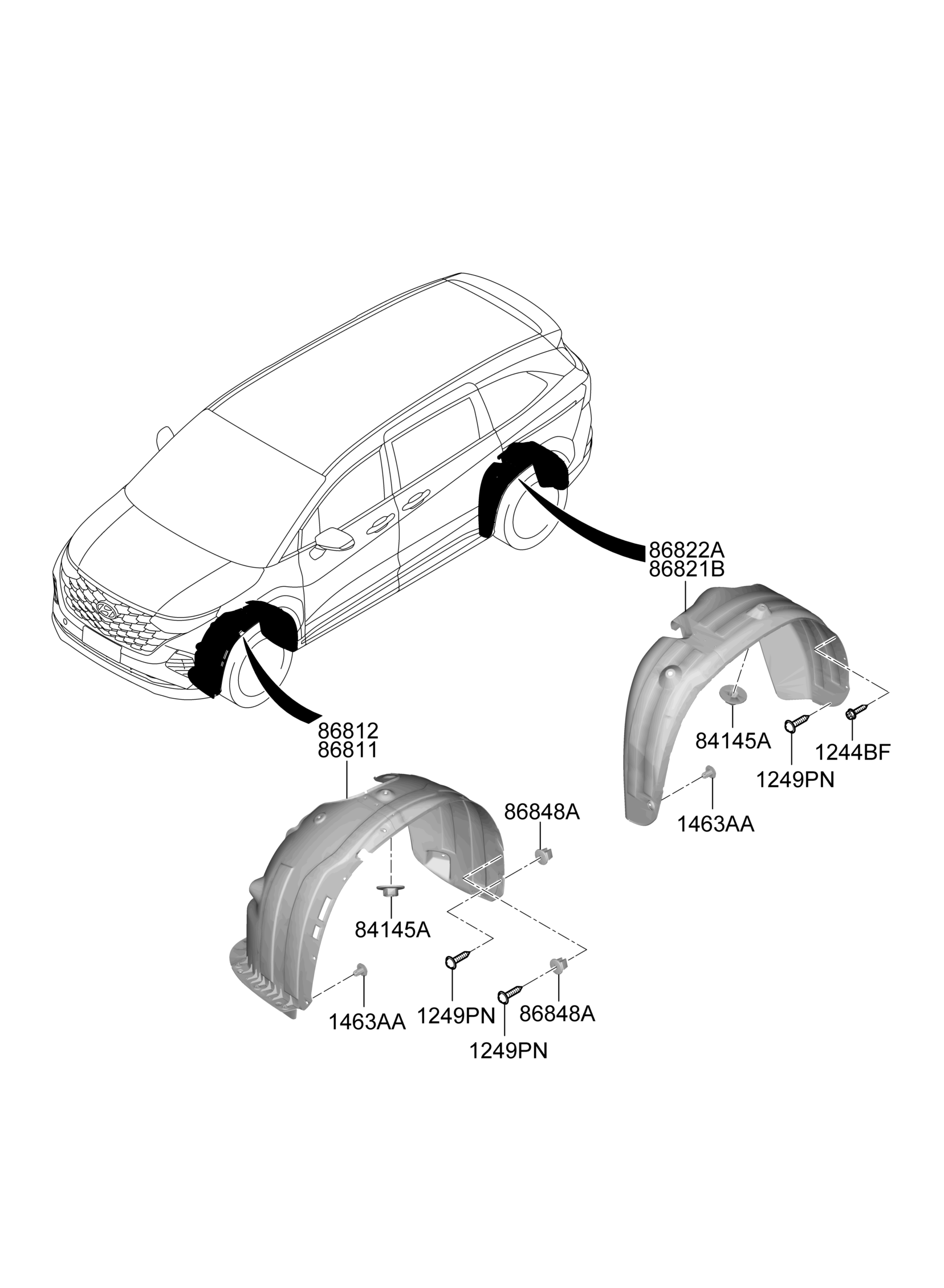 86822A
86821B

84145A

1244BF

1249PN

1463AA

86812
86811

86848A

84145A

1463AA

1249PN

86848A

1249PN