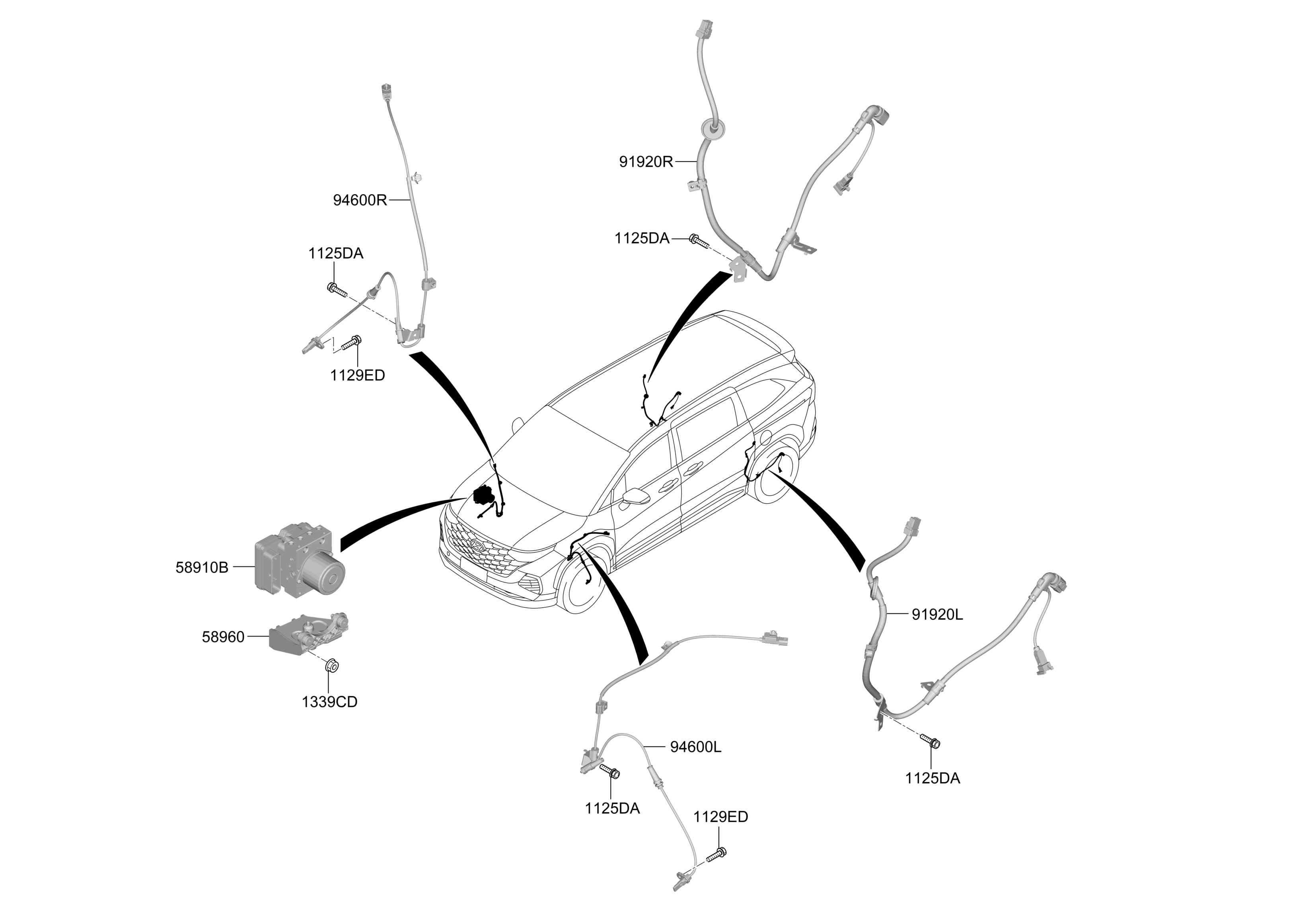 91920R
94600R
1125DA
1125DA
1129ED
58910B
58960
1339CD
91920L
94600L
1125DA
1125DA
1129ED