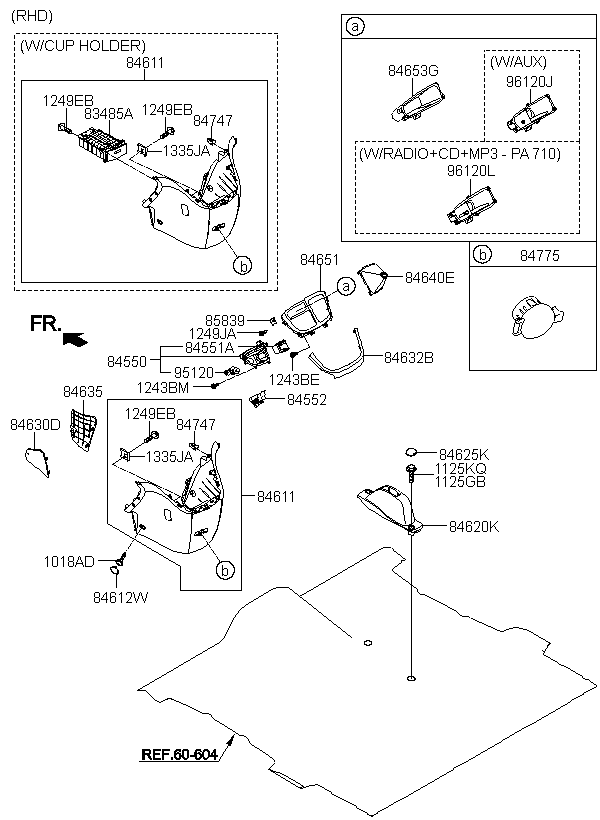 (RHD)

(W/CUP HOLDER)
84611
1249EB
83485A
1249EB
84747
1335JA
b

a
84653G
(W/AUX)
96120J
(W/RADIO+CD+MP3 - PA 710)
96120L

b
84775

84651
a
84640E
FR.
85839
1249JA
84550
84551A
95120
1243BM
1243BE
84632B
84552
84635
84630D
1249EB
84747
1335JA
84611
b
1018AD
84612W
84625K
1125KQ
1125GB
84620K
REF.60-604