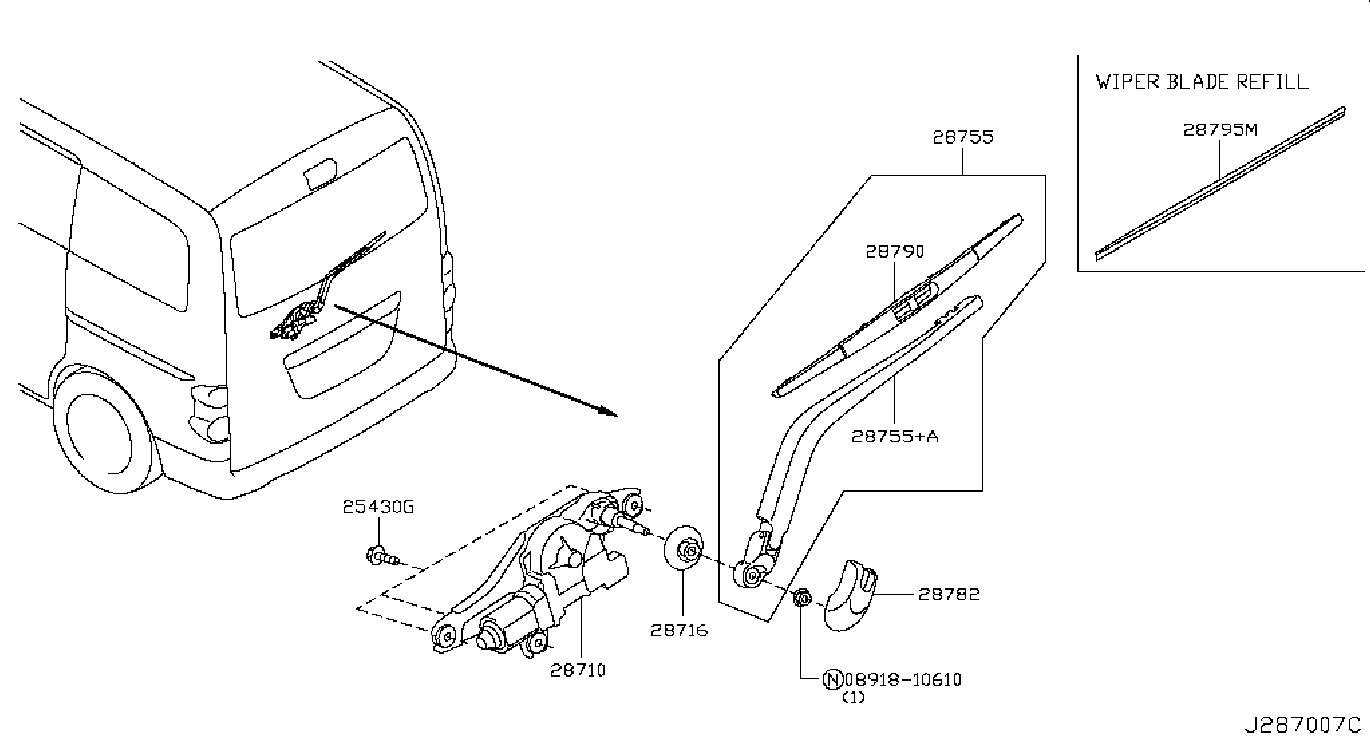 WIPER BLADE REFILL
28795M
28755
28790
28755+A
25430G
28782
28716
28710
Ⓝ08918-10610
(1)
J287007C