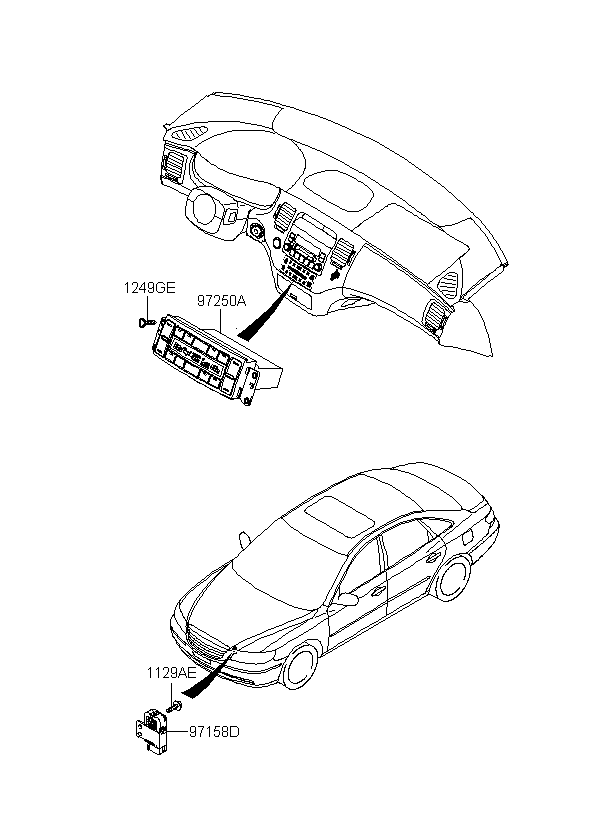 1249GE
97250A
1129AE
97158D