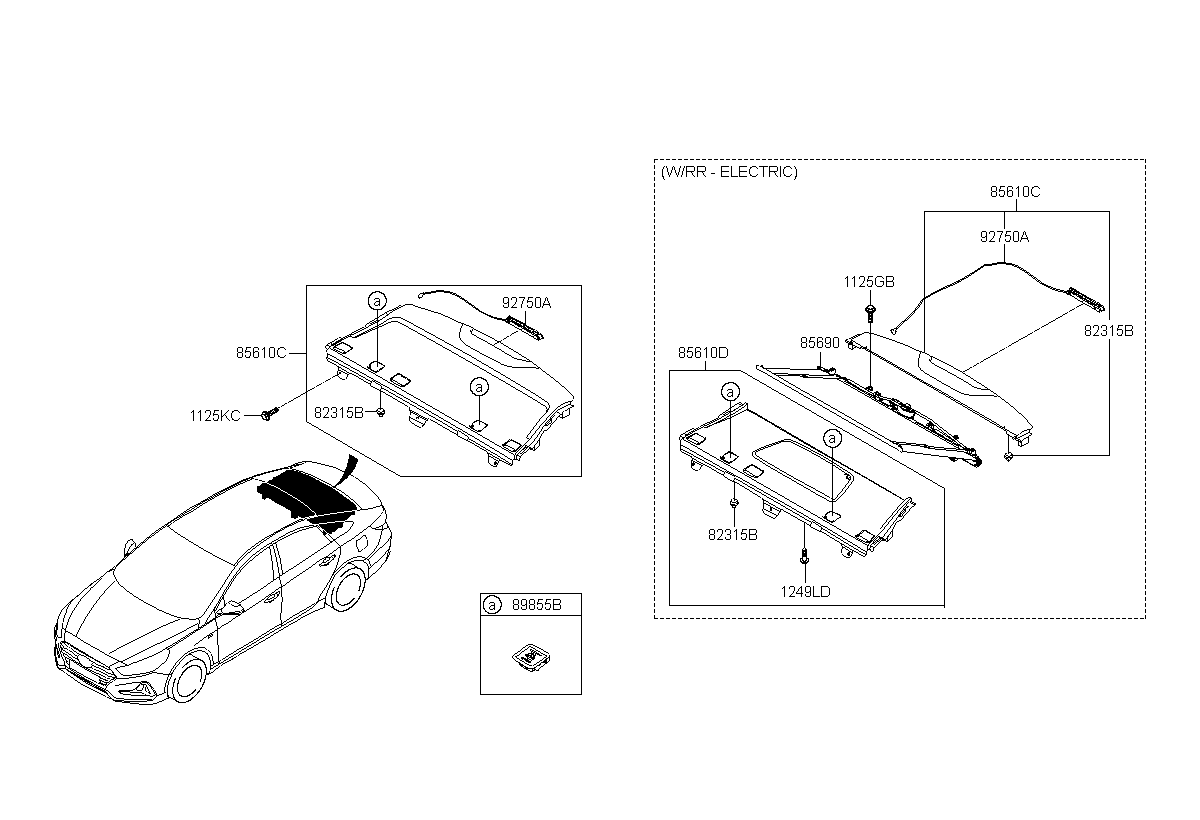 a
92750A
85610C
a
1125KC
82315B

a 89855B

(W/RR - ELECTRIC)
85610C
92750A
1125GB
82315B
85690
85610D
a
a
82315B
1249LD