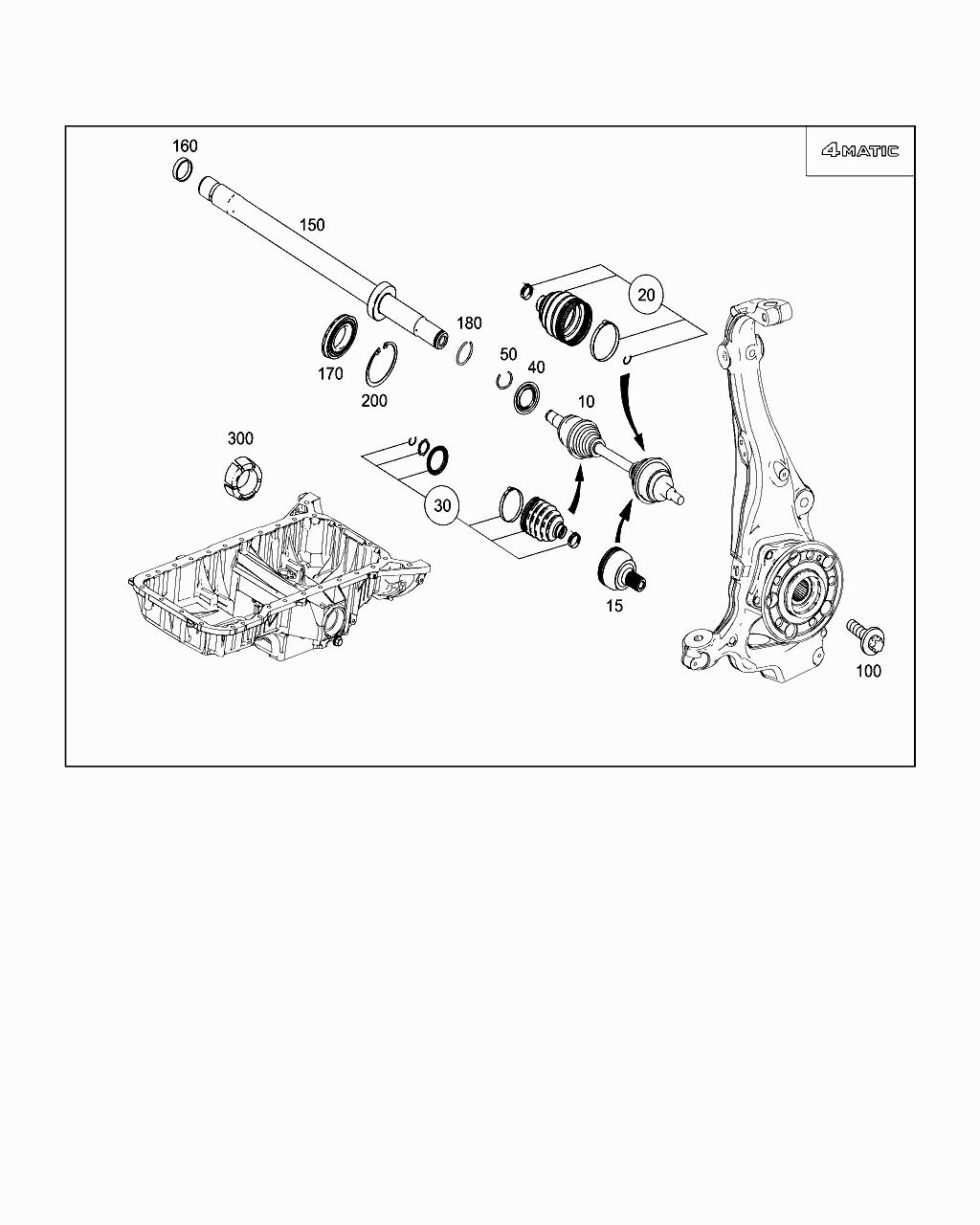 4MATIC

160
150
20
180
170
200
50
40
10
300
30
15
100