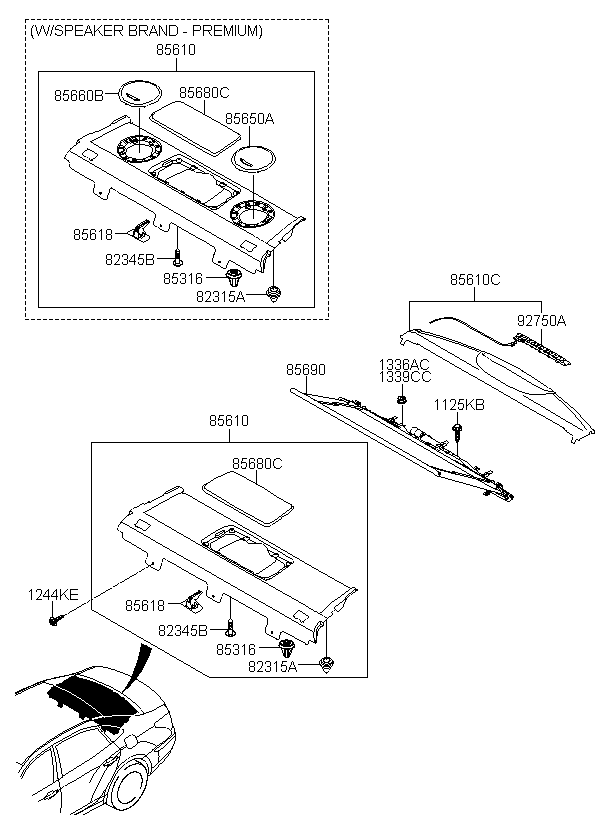 (W/SPEAKER BRAND - PREMIUM)

85610

85660B

85680C

85650A

85618

82345B

85316

82315A

85610C

92750A

85690

1336AC
1339CC

1125KB

85610

85680C

1244KE

85618

82345B

85316

82315A