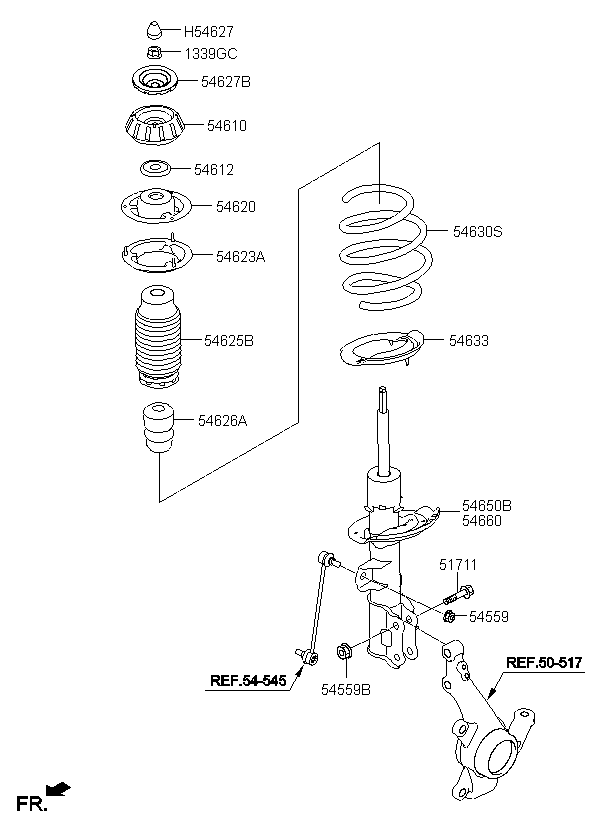 H54627
1339GC
54627B
54610
54612
54620
54623A
54625B
54626A
54630S
54633
54650B
54660
51711
54559
54559B
REF.54-545
REF.50-517
FR.