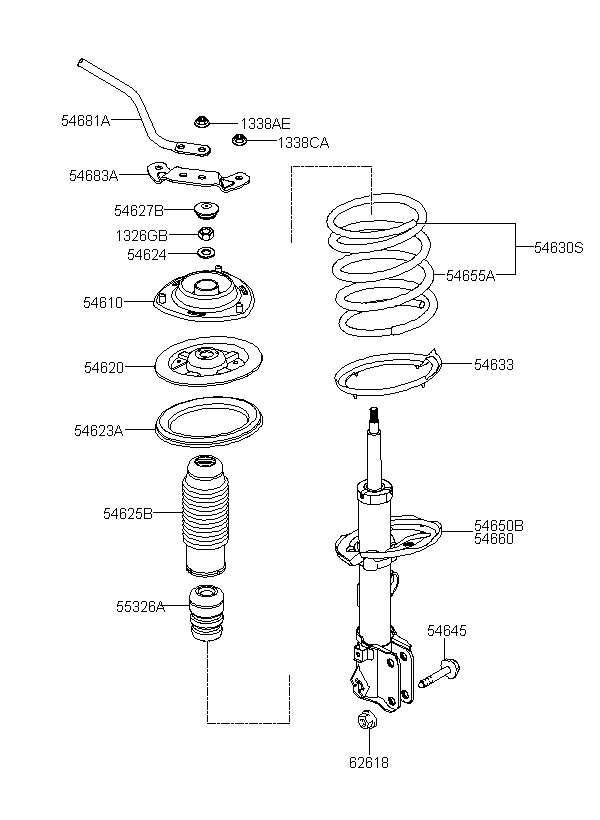 54681A
1338AE
1338CA
54683A
54627B
1326GB
54624
54610
54620
54623A
54625B
55326A
54630S
54655A
54633
54650B
54660
54645
62618