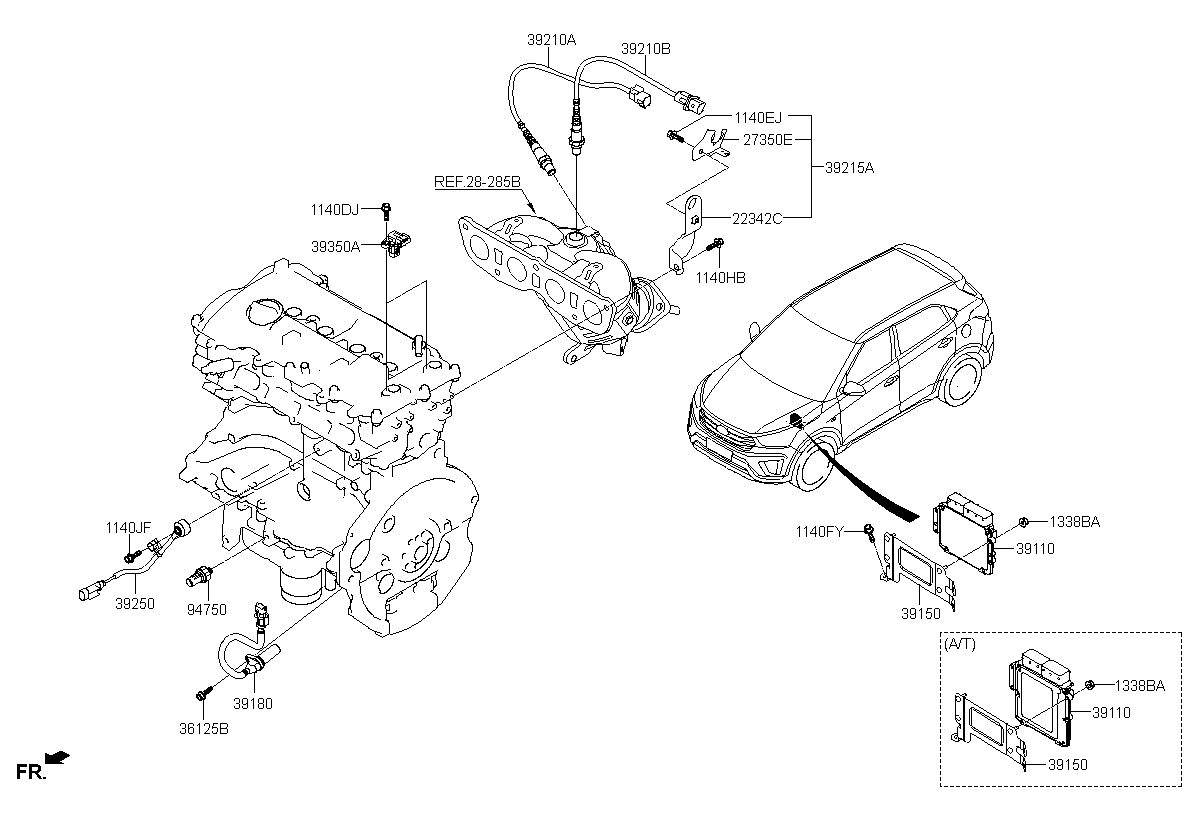 39210A
39210B
1140EJ
27350E
39215A
REF.28-285B
22342C
1140DJ
39350A
1140HB
1140JF
39250
94750
39180
36125B
1140FY
1338BA
39110
39150
(A/T)
1338BA
39110
39150
FR.