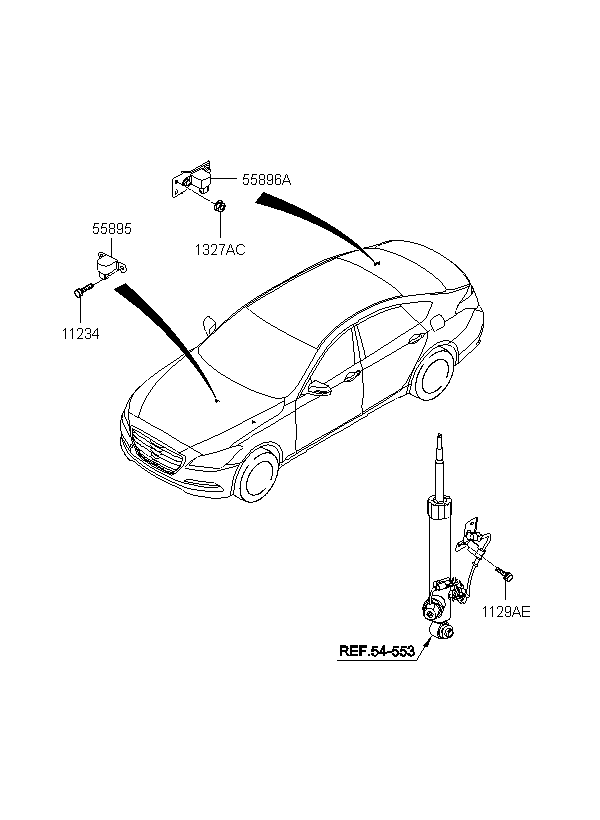 55896A

55895

1327AC

11234

1129AE

REF.54-553