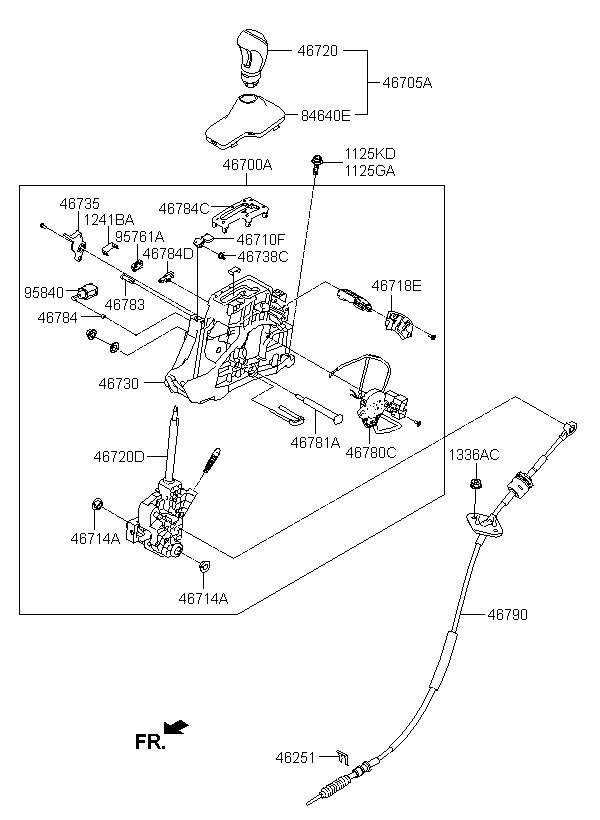 46720
46705A
84640E
1125KD
1125GA
46700A
46735
1241BA
46784C
95761A
46710F
46784D
46738C
95840
46783
46718E
46784
46730
46781A
46780C
46720D
1336AC
46714A
46714A
46790
FR.
46251