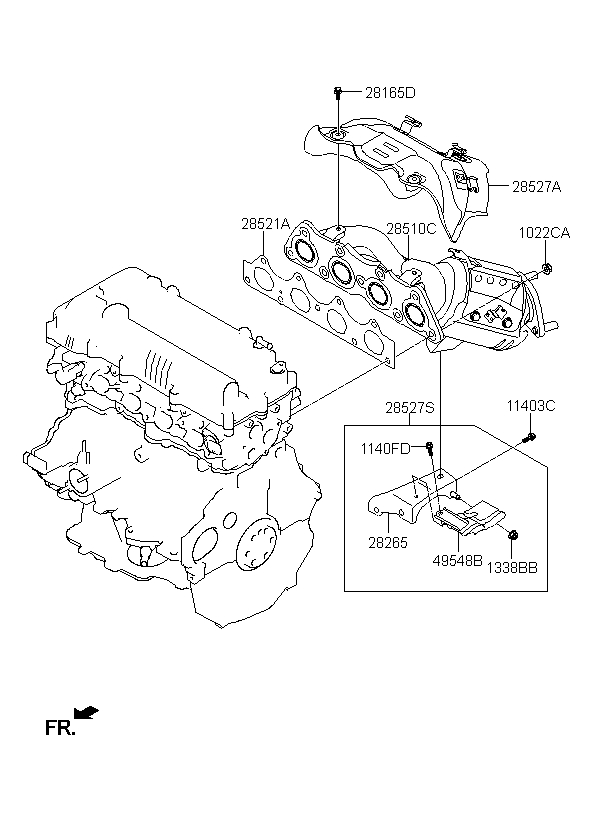 28165D
28527A
28521A
28510C
1022CA
28527S
11403C
1140FD
28265
49548B
1338BB
FR.