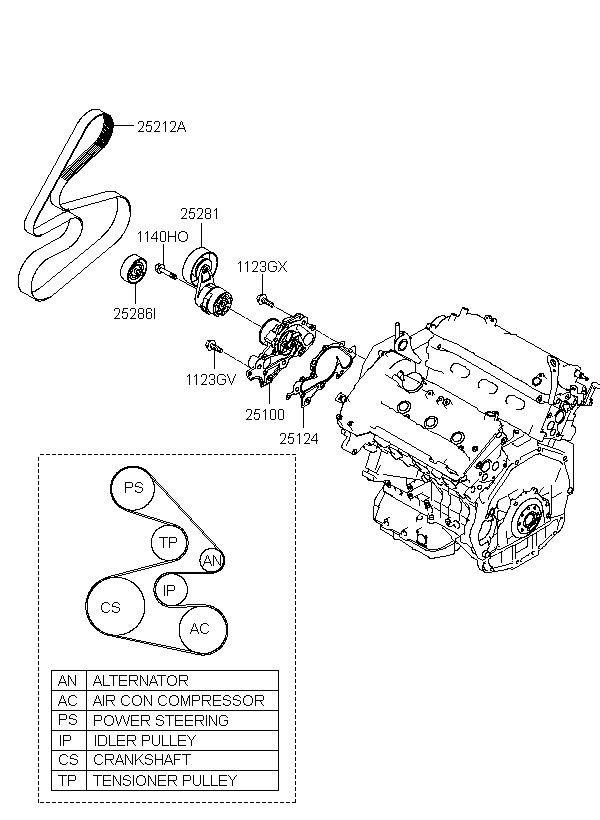 25212A

25281

1140HO

1123GX

25286I

1123GV

25100

25124

PS

TP

AN

IP

CS

AC

| AN | ALTERNATOR |
|---|---|
| AC | AIR CON COMPRESSOR |
| PS | POWER STEERING |
| IP | IDLER PULLEY |
| CS | CRANKSHAFT |
| TP | TENSIONER PULLEY |