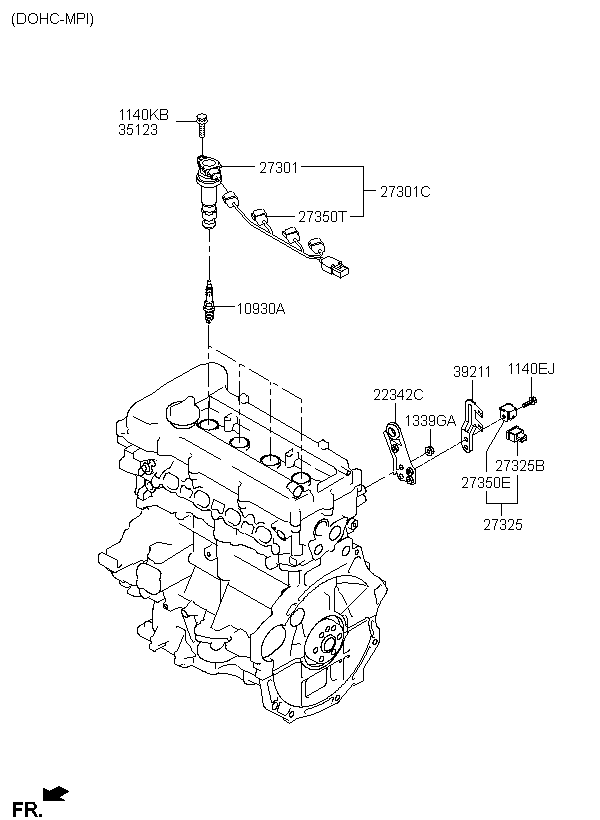 (DOHC-MPI)

1140KB
35123
27301
27301C
27350T
10930A
39211
1140EJ
22342C
1339GA
27325B
27350E
27325

FR.