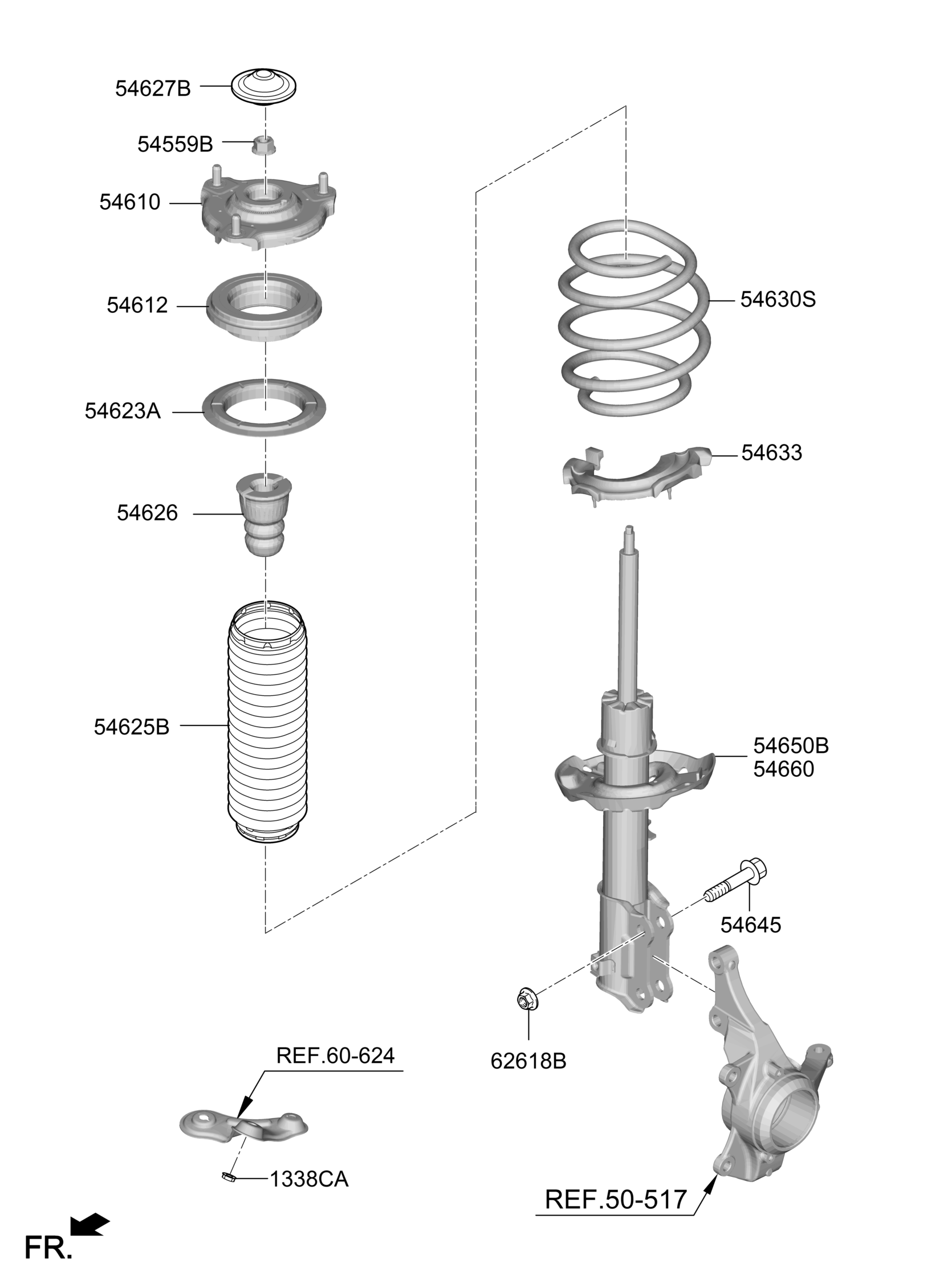 54627B
54559B
54610
54612
54623A
54626
54625B
54630S
54633
54650B
54660
54645
62618B
REF.60-624
1338CA
REF.50-517
FR.