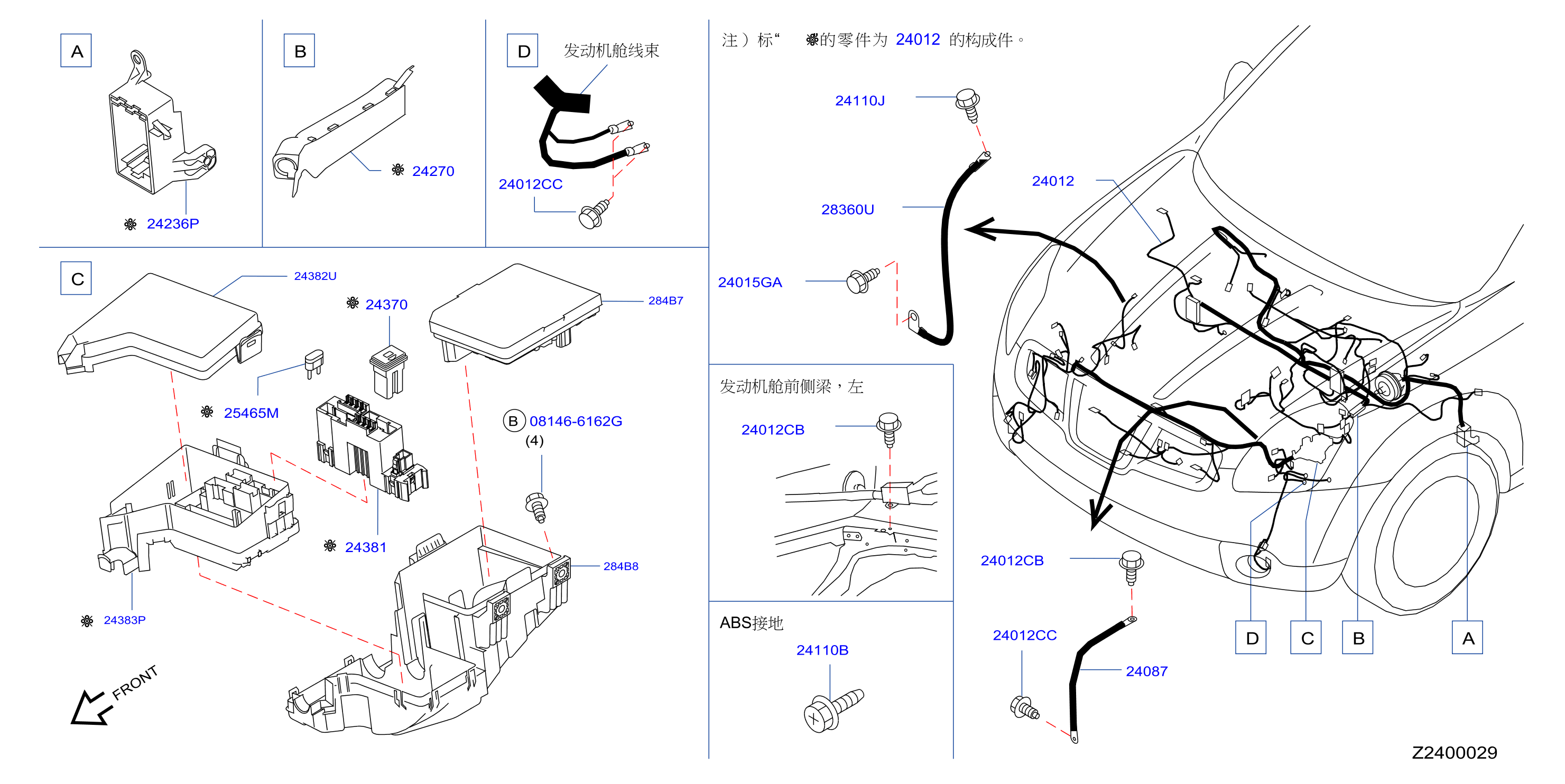 A

※ 24236P

B

※ 24270

D

发动机舱线束

24012CC

注）标“ ※的零件为 24012 的构成件。

24110J

28360U

24015GA

24012

C

24382U

※ 24370

284B7

※ 25465M

B 08146-6162G
(4)

※ 24381

284B8

※ 24383P

FRONT

发动机舱前侧梁，左

24012CB

ABS接地

24110B

24012CB

24012CC

24087

D C B A

Z2400029