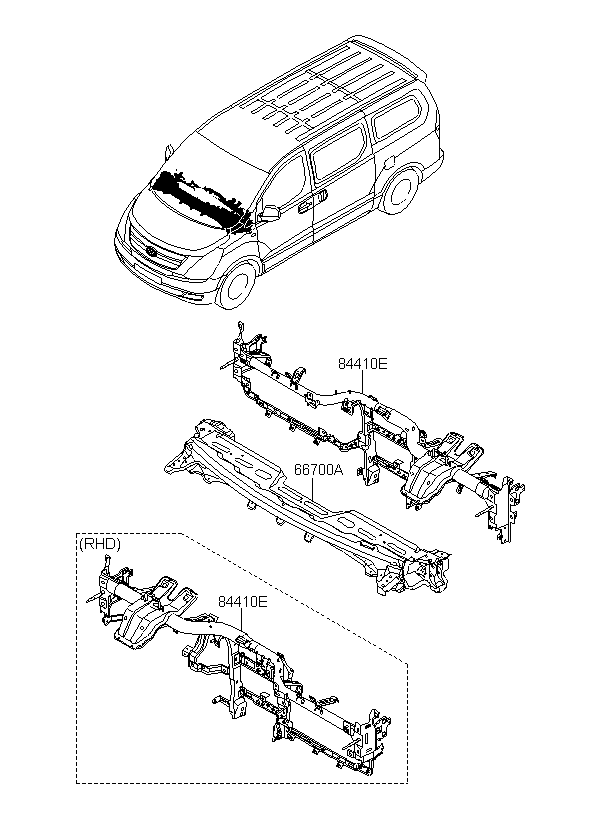 84410E

66700A

(RHD)

84410E