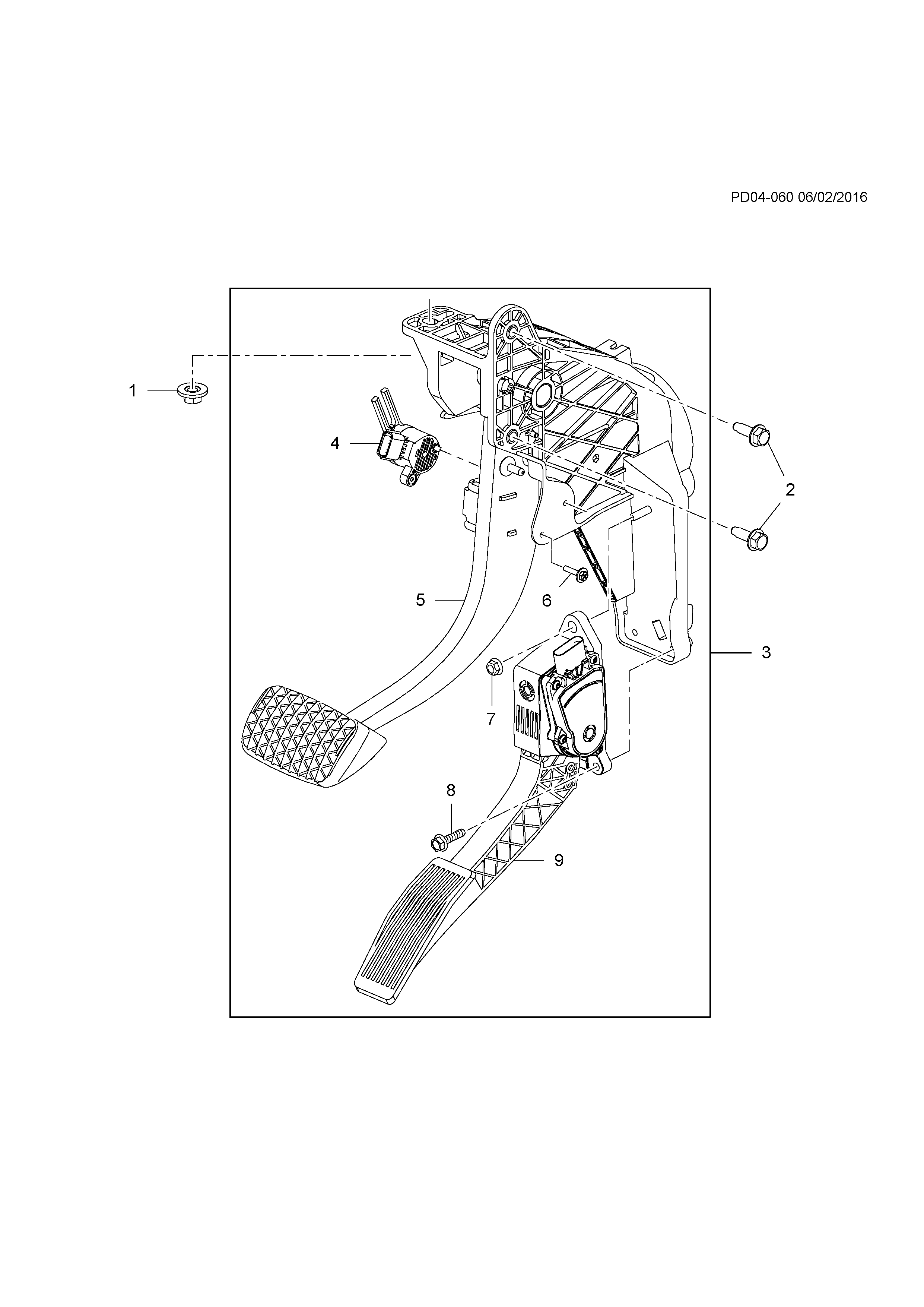 PD04-060 06/02/2016

1
4
2
5
6
3
7
8
9