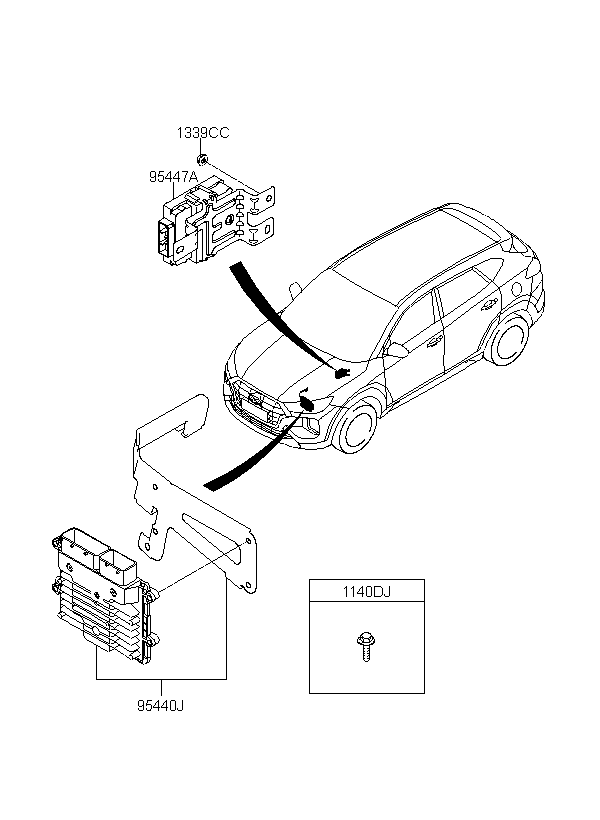 1339CC
95447A
1140DJ
95440J