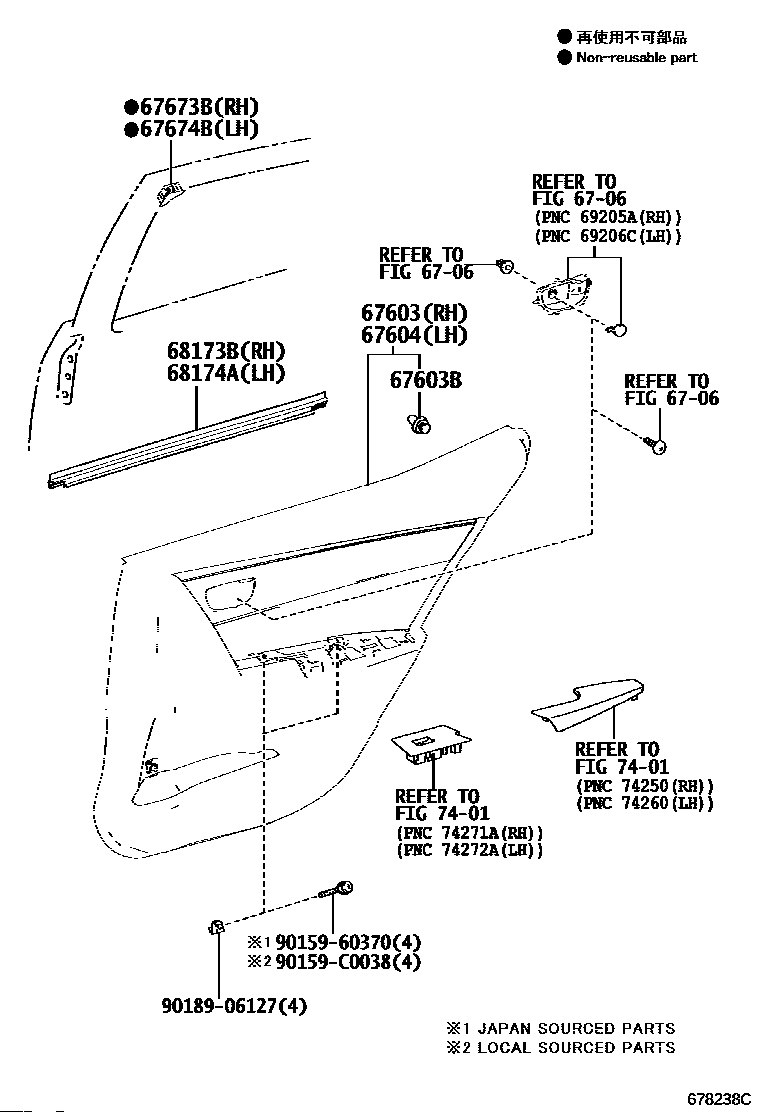 ● 再使用不可部品
● Non-reusable part

●67673B(RH)
●67674B(LH)

REFER TO
FIG 67-06
(PNC 69205A(RH))
(PNC 69206C(LH))

REFER TO
FIG 67-06

67603(RH)
67604(LH)

68173B(RH)
68174A(LH)

67603B

REFER TO
FIG 67-06

REFER TO
FIG 74-01
(PNC 74250(RH))
(PNC 74260(LH))

REFER TO
FIG 74-01
(PNC 74271A(RH))
(PNC 74272A(LH))

※1 90159-60370(4)
※2 90159-C0038(4)

90189-06127(4)

※1 JAPAN SOURCED PARTS
※2 LOCAL SOURCED PARTS

678238C