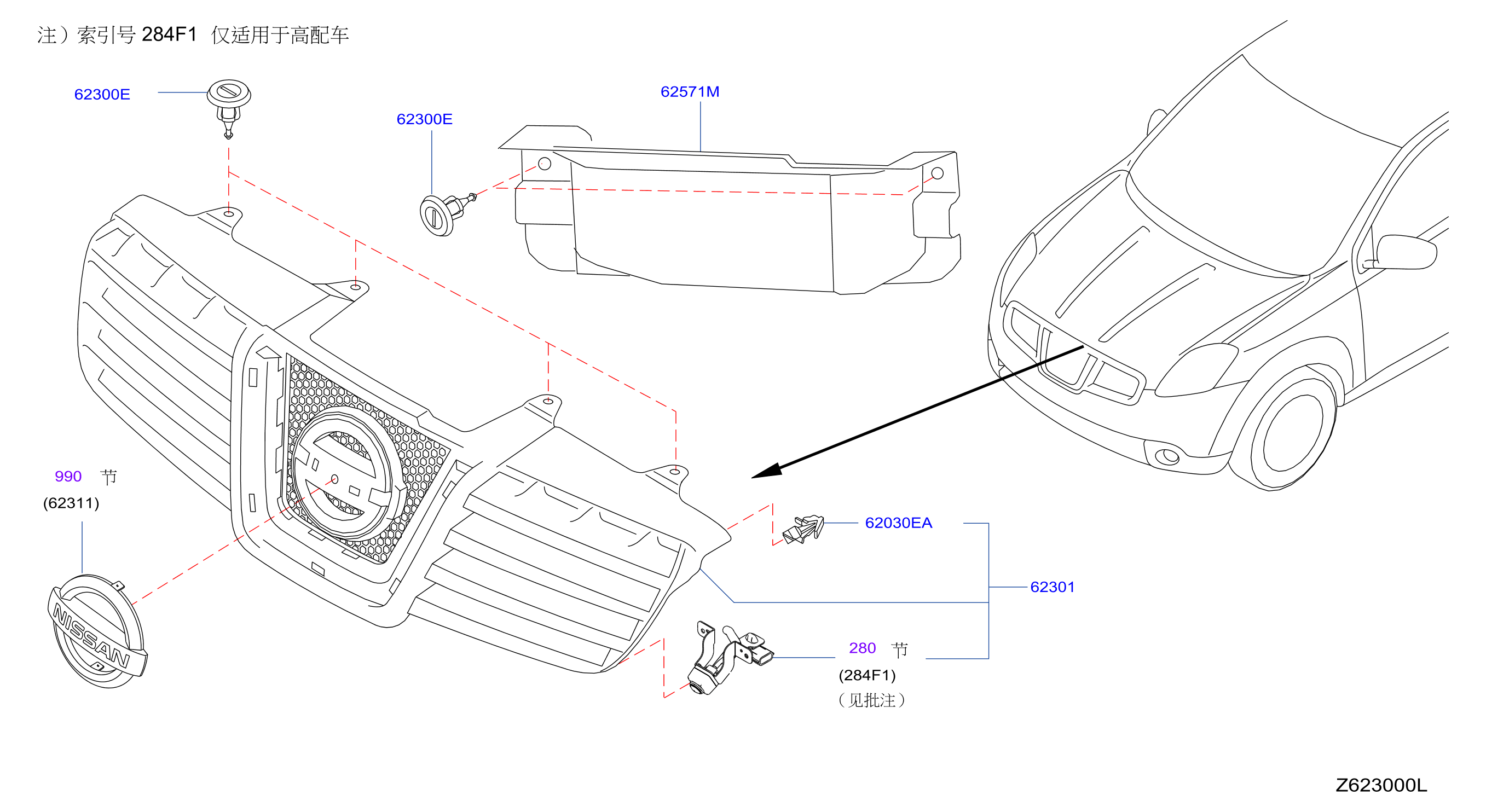 注）索引号 284F1 仅适用于高配车

62300E

62300E

62571M

990 节
(62311)

NISSAN

62030EA

62301

280 节
(284F1)
（见批注）

Z623000L