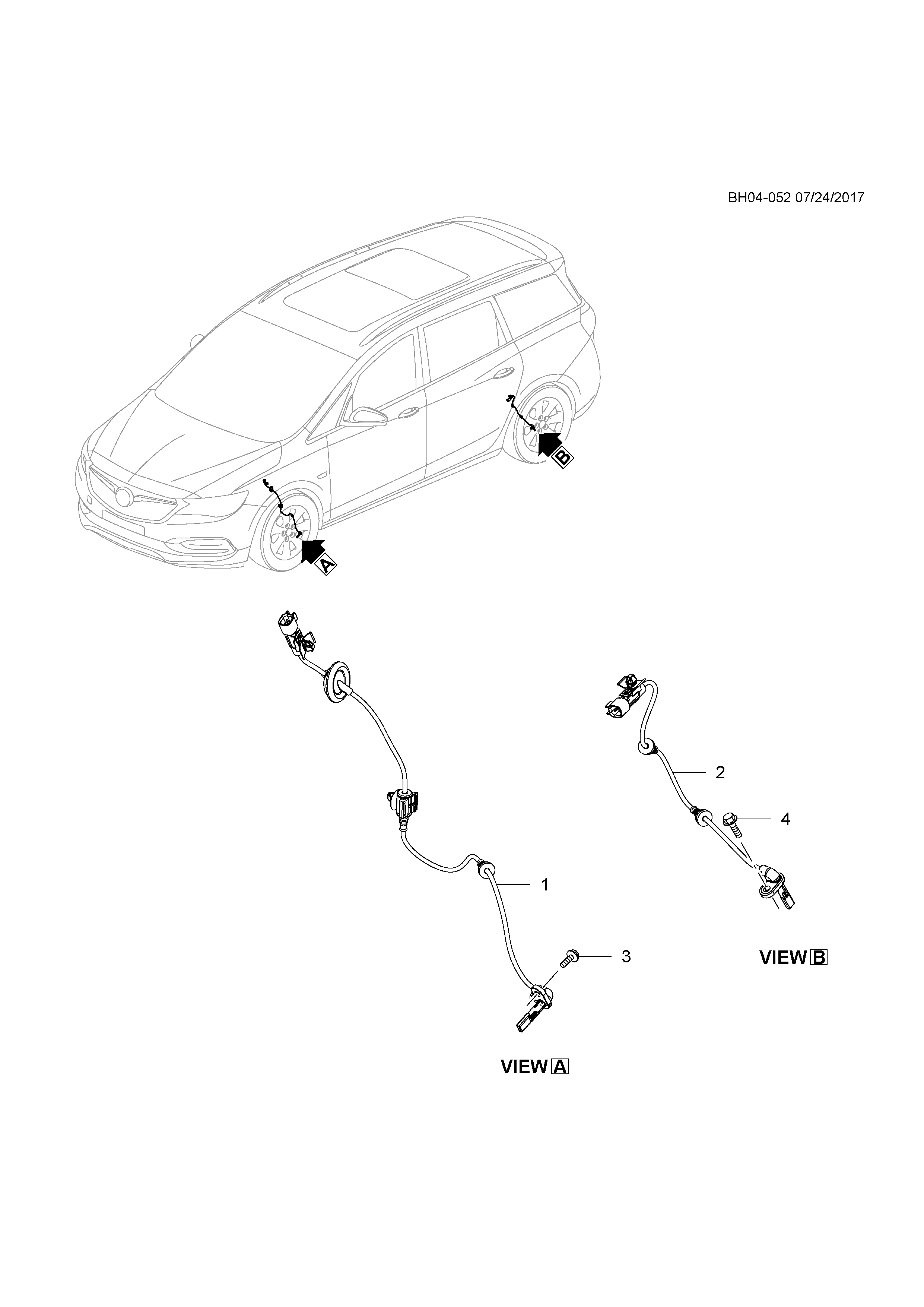 BH04-052 07/24/2017

B

A

2

4

1

3

VIEW B

VIEW A