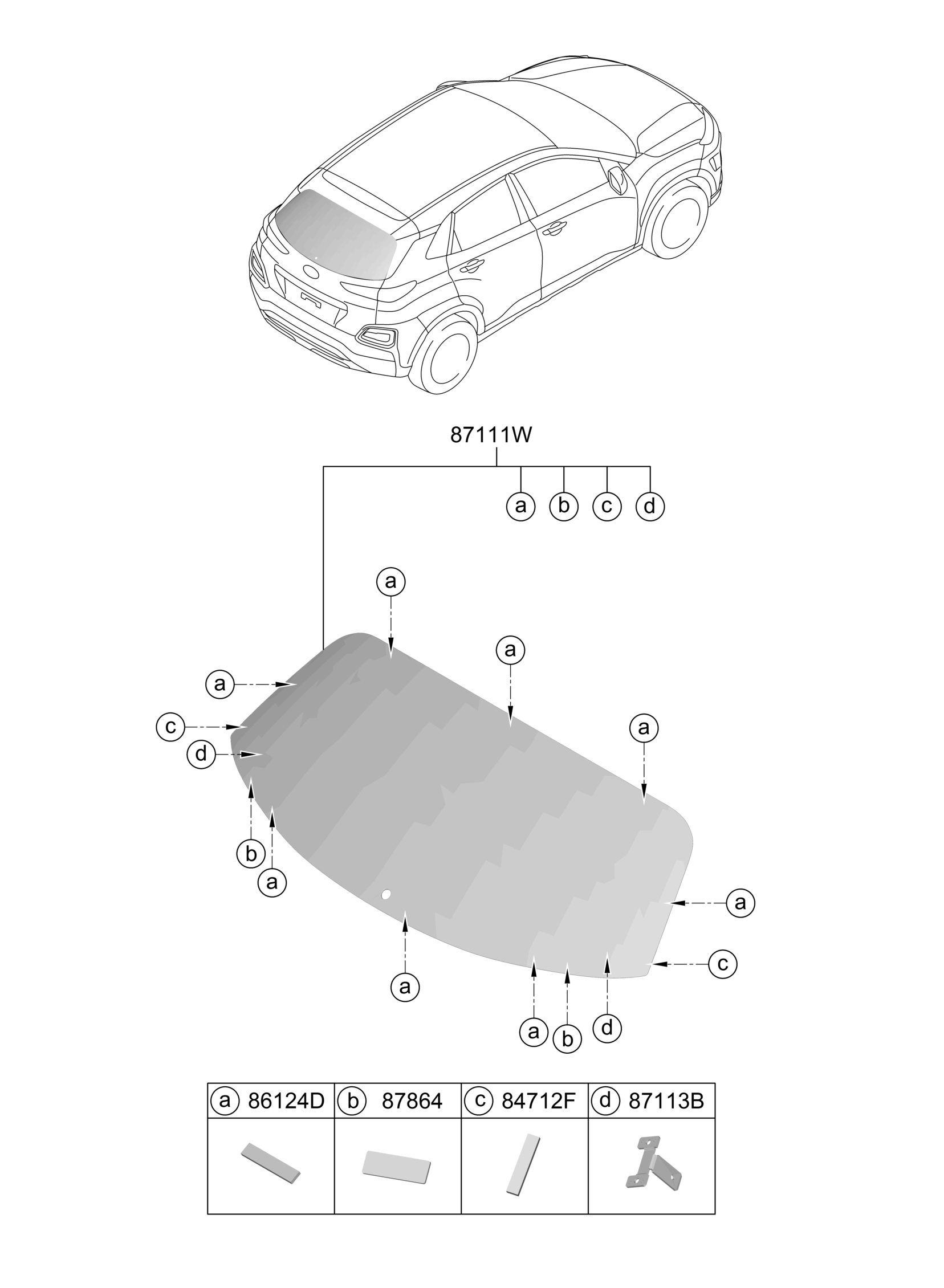 87111W

a b c d

a
a
a
a
c
d
b
a
a
a
c
a
b
d

| a 86124D | b 87864 | c 84712F | d 87113B |
|---|---|---|---|
| | | | |