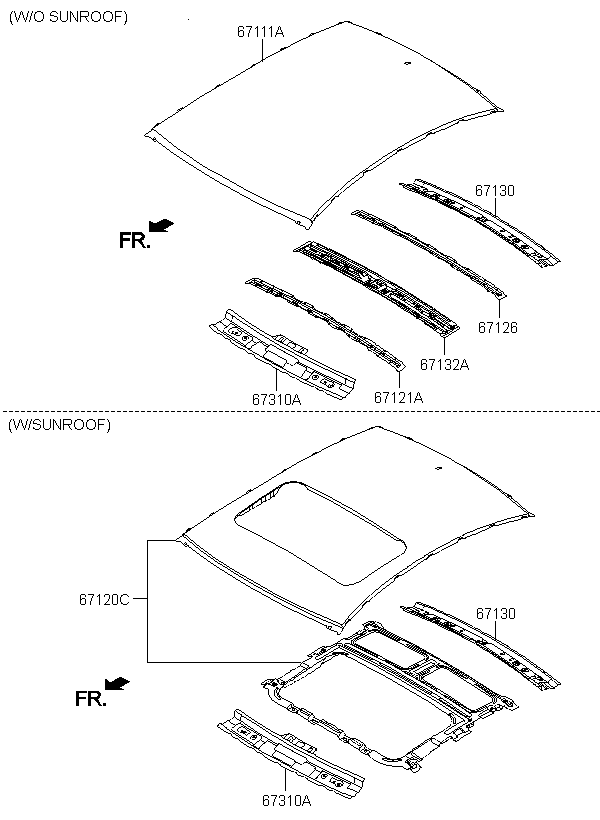 (W/O SUNROOF)

67111A

67130

FR.

67126

67132A

67310A

67121A

(W/SUNROOF)

67120C

67130

FR.

67310A