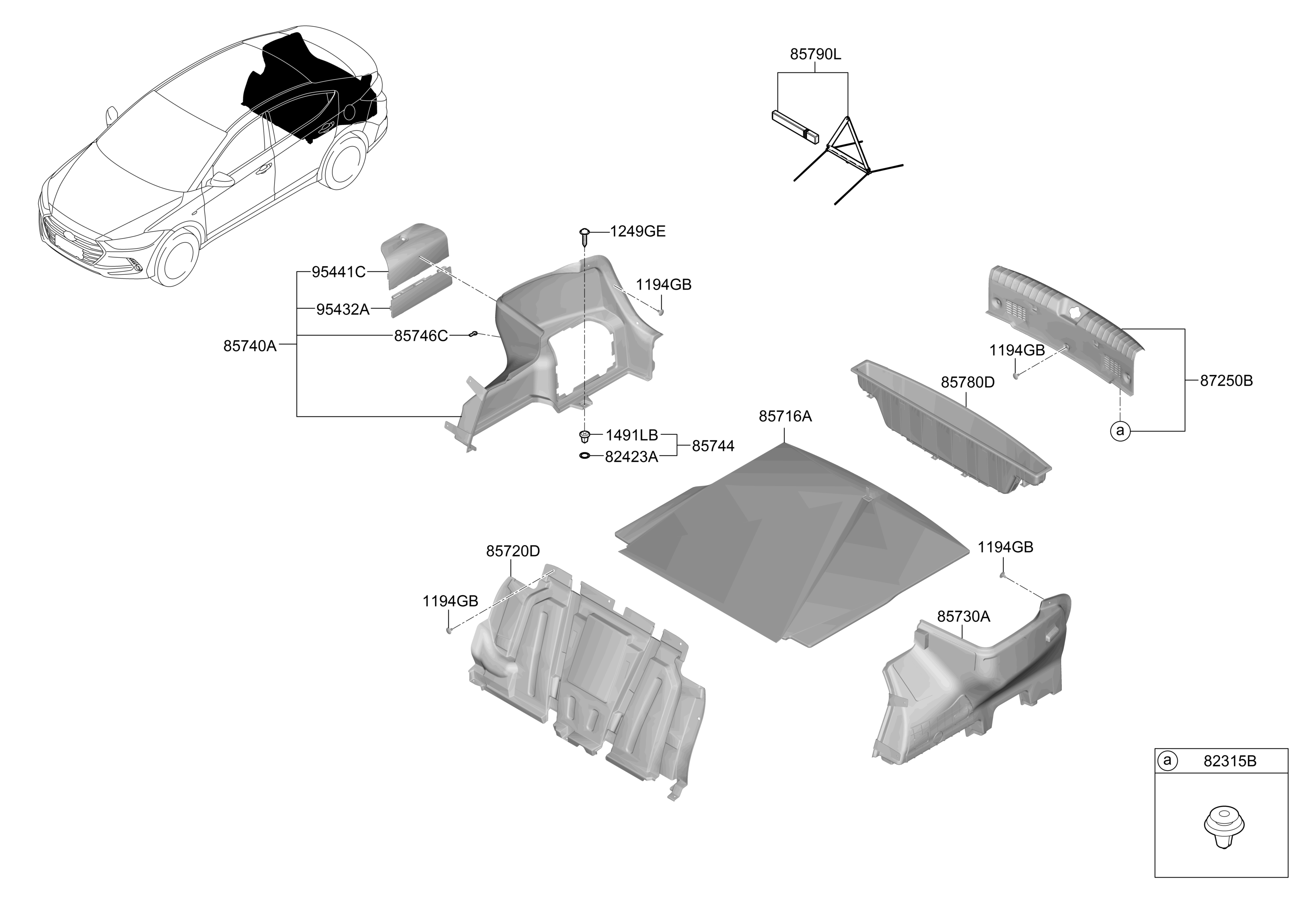 85790L

1249GE

95441C

1194GB

95432A

85746C

85740A

1194GB

85780D

87250B

85716A

1491LB

85744

82423A

a

85720D

1194GB

1194GB

85730A

a 82315B