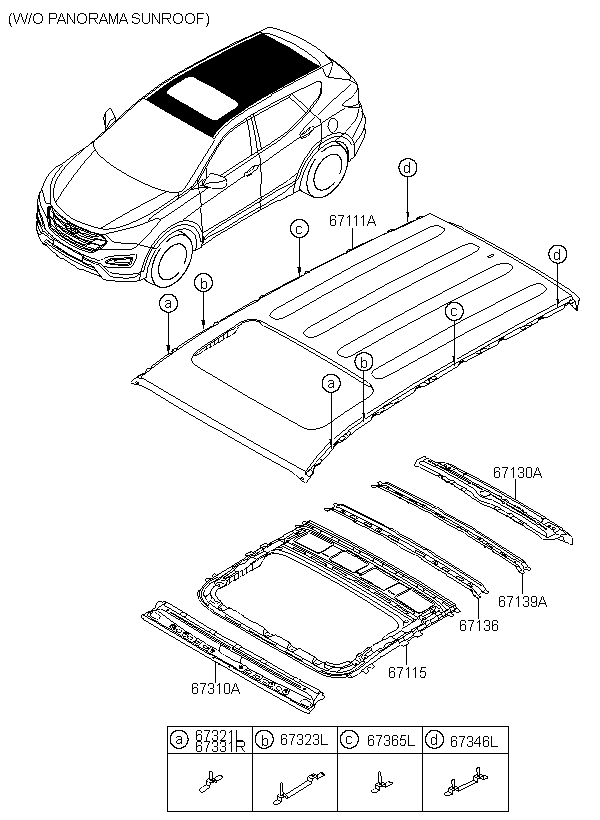 (W/O PANORAMA SUNROOF)

d
67111A
c
d
b
a
c
b
a

67130A
67139A
67136
67115
67310A

| ⓐ 67321L 67331R | ⓑ 67323L | ⓒ 67365L | ⓓ 67346L |
|---|---|---|---|
| | | | |