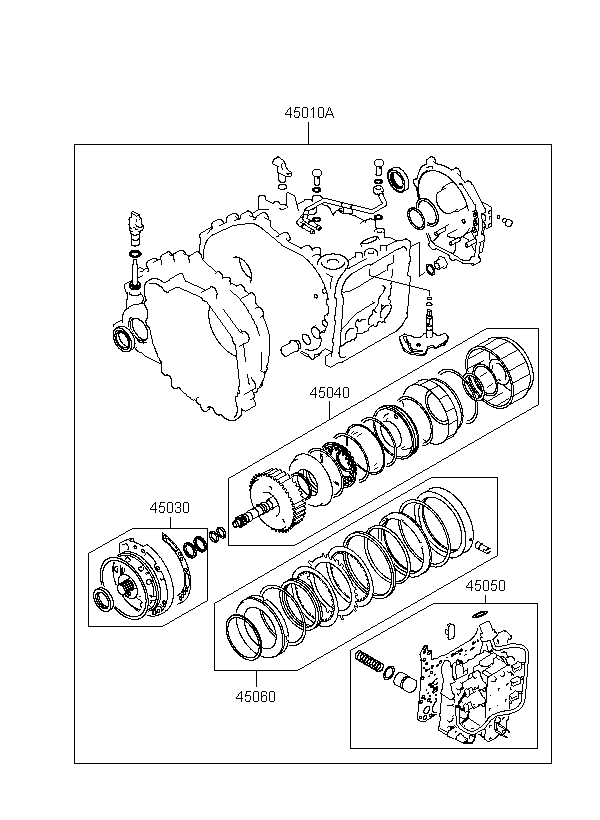 45010A

45040

45030

45050

45060